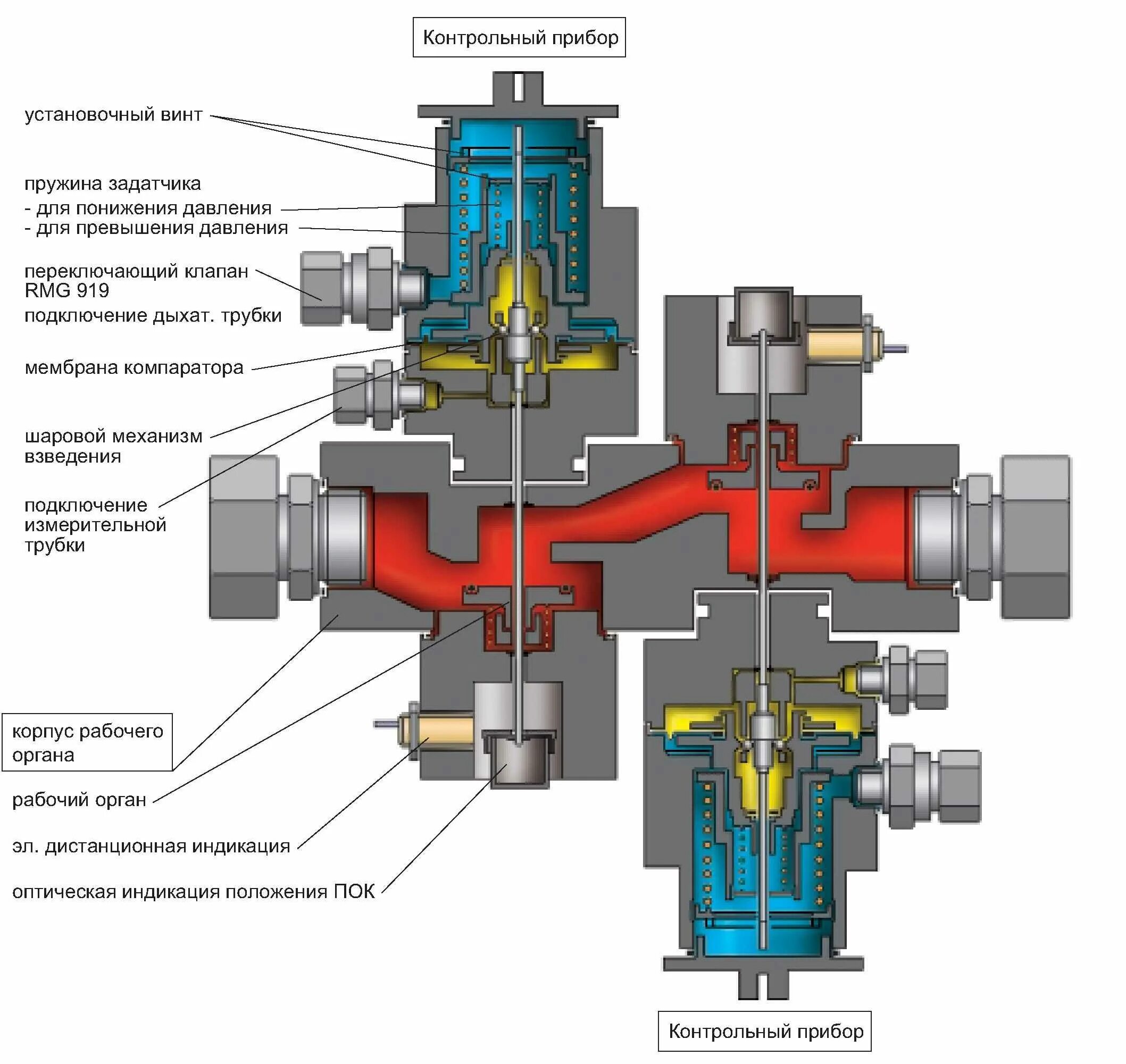 Контрольный прибор

установочный винт

пружина задатчика
- для понижения давления
- для превышения давления

переключающий клапан RMG 919
подключение дыхат. трубки

мембрана компаратора

шаровой механизм взведения

подключение измерительной трубки

корпус рабочего органа

рабочий орган

эл. дистанционная индикация

оптическая индикация положения ПОК

Контрольный прибор