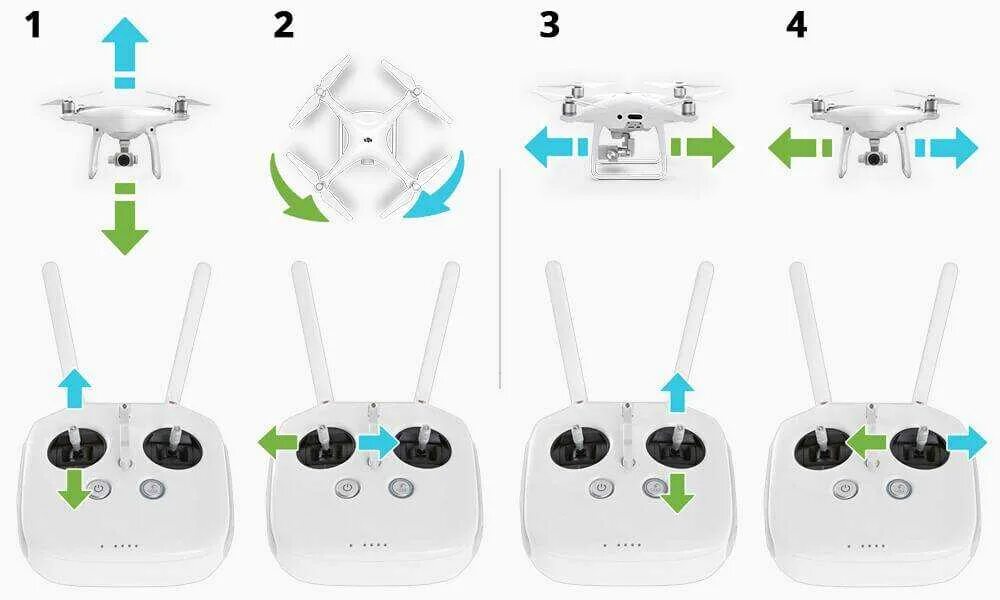 1

2

3

4