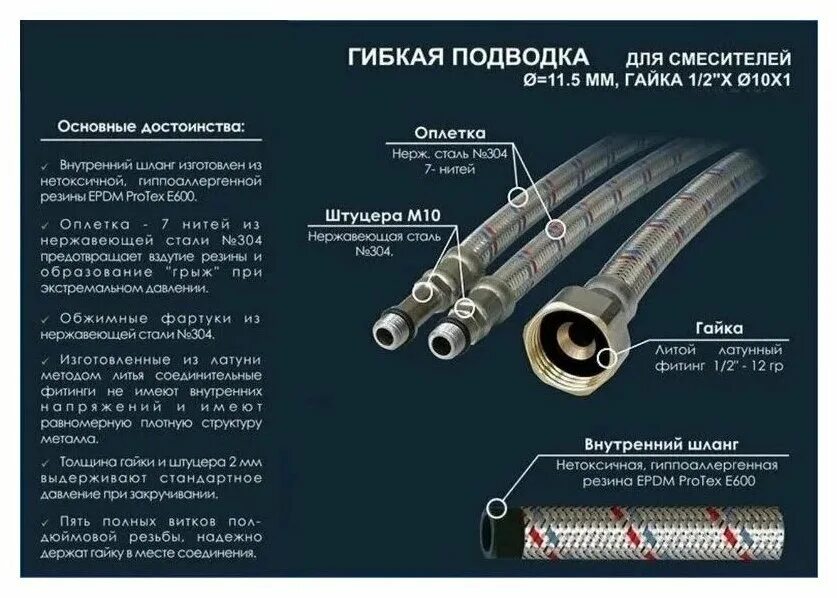 ГИБКАЯ ПОДВОДКА ДЛЯ СМЕСИТЕЛЕЙ
Ø=11.5 ММ, ГАЙКА 1/2"Х Ø10Х1

Основные достоинства:

✓ Внутренний шланг изготовлен из нетоксичной, гиппоаллергенной резины EPDM ProTex E600.

✓ Оплетка - 7 нитей из нержавеющей стали №304 предотвращает вздутие резины и образование "грыж" при экстремальном давлении.

✓ Обжимные фартуки из нержавеющей стали №304.

✓ Изготовленные из латуни методом литья соединительные фитинги не имеют внутренних напряжений и имеют равномерную плотную структуру металла.

✓ Толщина гайки и штуцера 2 мм выдерживают стандартное давление при закручивании.

✓ Пять полных витков полдюймовой резьбы, надежно держат гайку в месте соединения.

Оплетка
Нерж. сталь №304
7- нитей

Штуцера М10
Нержавеющая сталь №304.

Гайка
Литой латунный фитинг 1/2" - 12 гр

Внутренний шланг
Нетоксичная, гиппоаллергенная резина EPDM ProTex E600