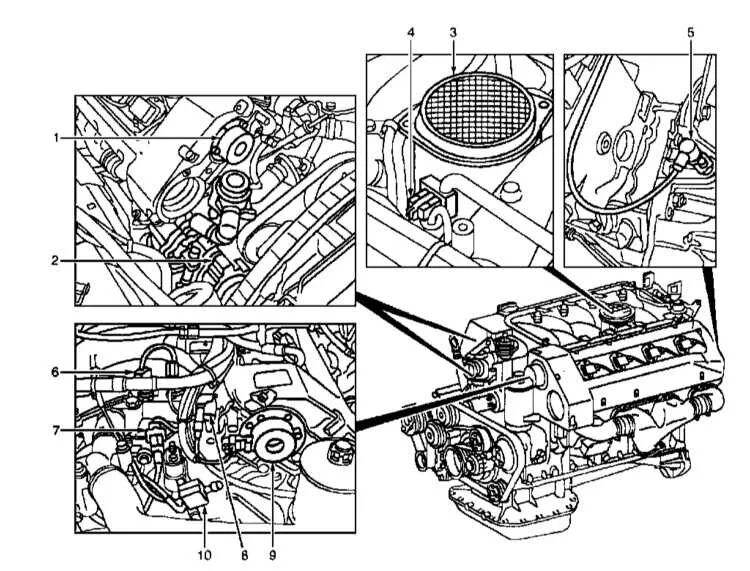 4
3
5
1
2
6
7
10
8
9