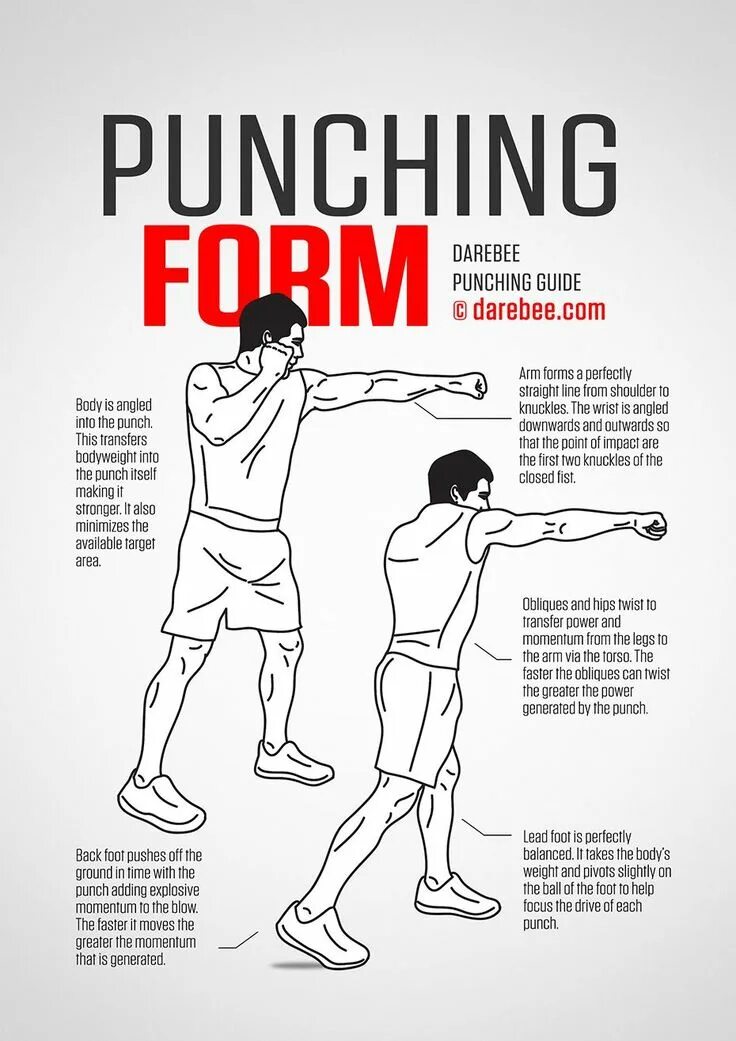 PUNCHING FORM

DAREBEE
PUNCHING GUIDE
© darebee.com

Body is angled into the punch. This transfers bodyweight into the punch itself making it stronger. It also minimizes the available target area.

Arm forms a perfectly straight line from shoulder to knuckles. The wrist is angled downwards and outwards so that the point of impact are the first two knuckles of the closed fist.

Obliques and hips twist to transfer power and momentum from the legs to the arm via the torso. The faster the obliques can twist the greater the power generated by the punch.

Back foot pushes off the ground in time with the punch adding explosive momentum to the blow. The faster it moves the greater the momentum that is generated.

Lead foot is perfectly balanced. It takes the body's weight and pivots slightly on the ball of the foot to help focus the drive of each punch.