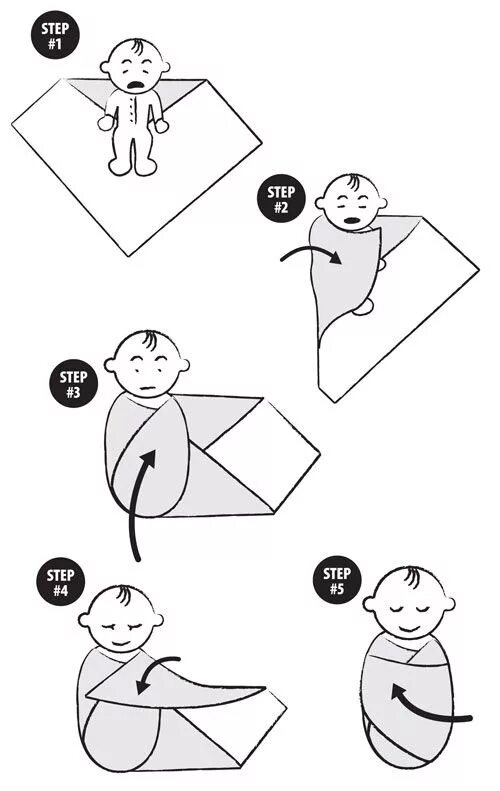 STEP #1

STEP #2

STEP #3

STEP #4

STEP #5