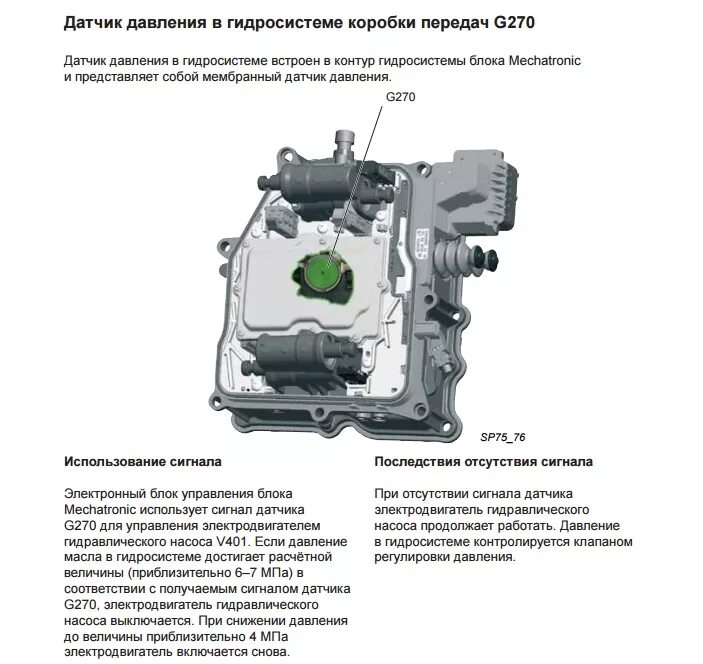 Датчик давления в гидросистеме коробки передач G270

Датчик давления в гидросистеме встроен в контур гидросистемы блока Mechatronic и представляет собой мембранный датчик давления.

G270

SP75_76

Использование сигнала

Электронный блок управления блока Mechatronic использует сигнал датчика G270 для управления электродвигателем гидравлического насоса V401. Если давление масла в гидросистеме достигает расчётной величины (приблизительно 6–7 МПа) в соответствии с получаемым сигналом датчика G270, электродвигатель гидравлического насоса выключается. При снижении давления до величины приблизительно 4 МПа электродвигатель включается снова.

Последствия отсутствия сигнала

При отсутствии сигнала датчика электродвигатель гидравлического насоса продолжает работать. Давление в гидросистеме контролируется клапаном регулировки давления.