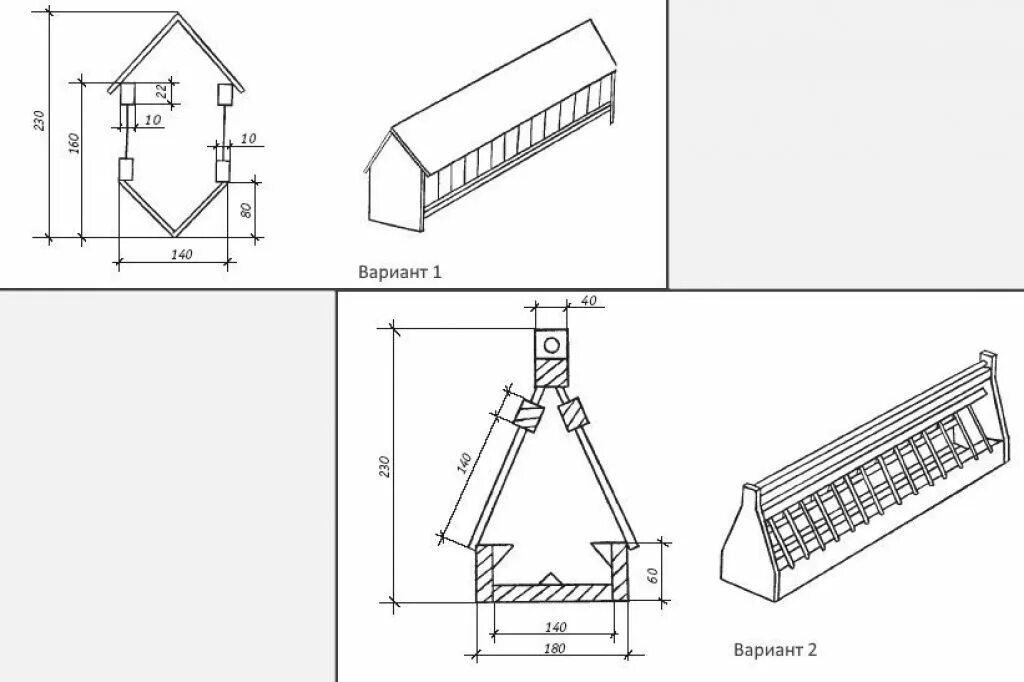 230
160
22
10
10
80
140
Вариант 1

40
230
140
60
140
180
Вариант 2