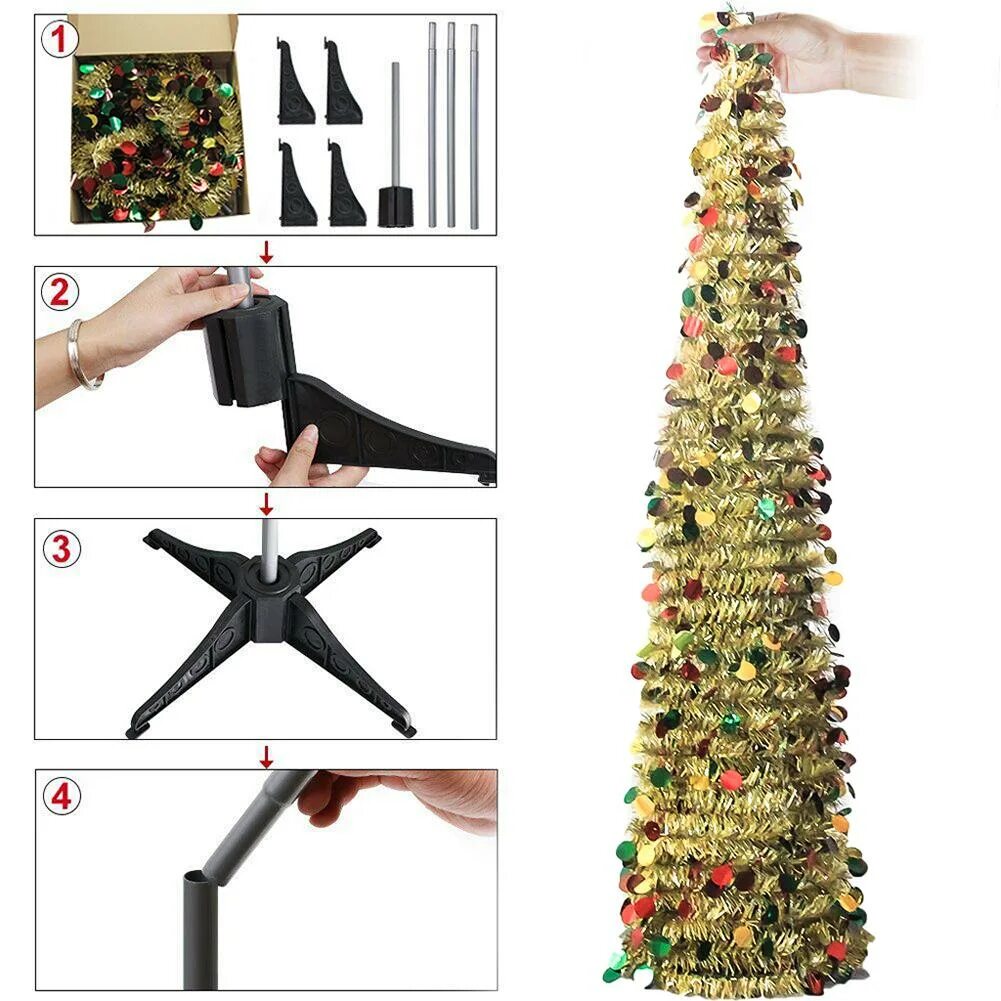 1

2

3

4