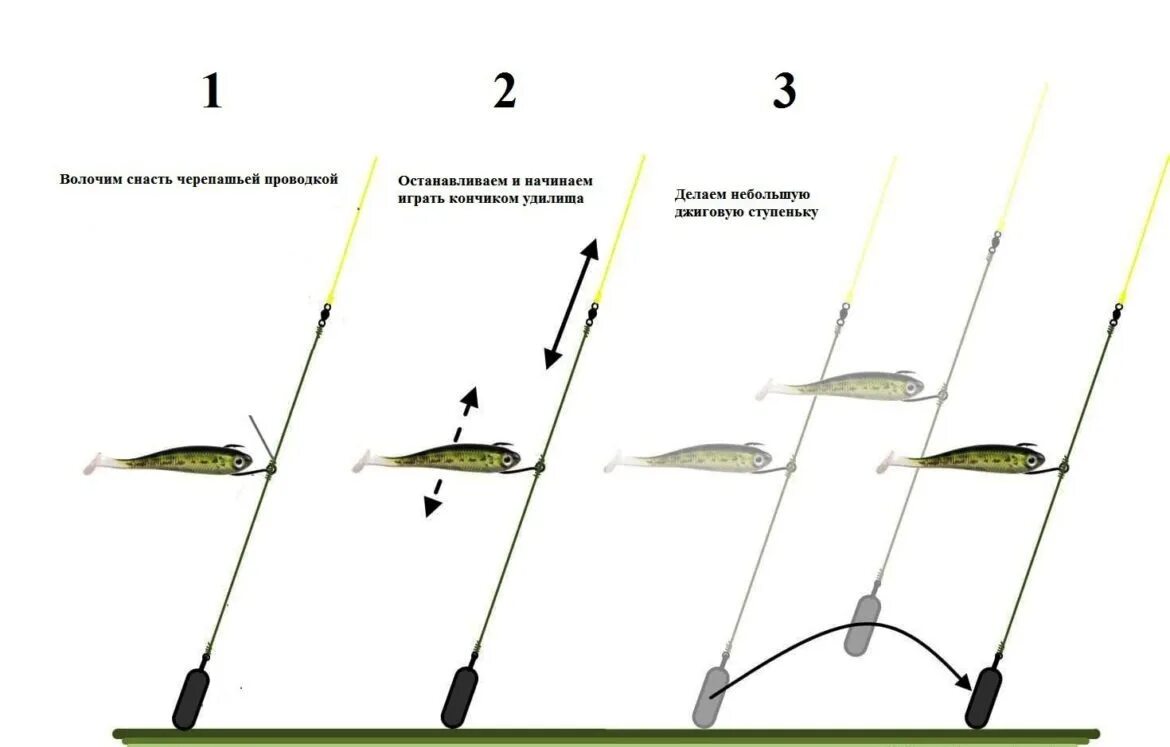 1

Волочим снасть черепашьей проводкой

2

Останавливаем и начинаем играть кончиком удилища

3

Делаем небольшую джиговую ступеньку