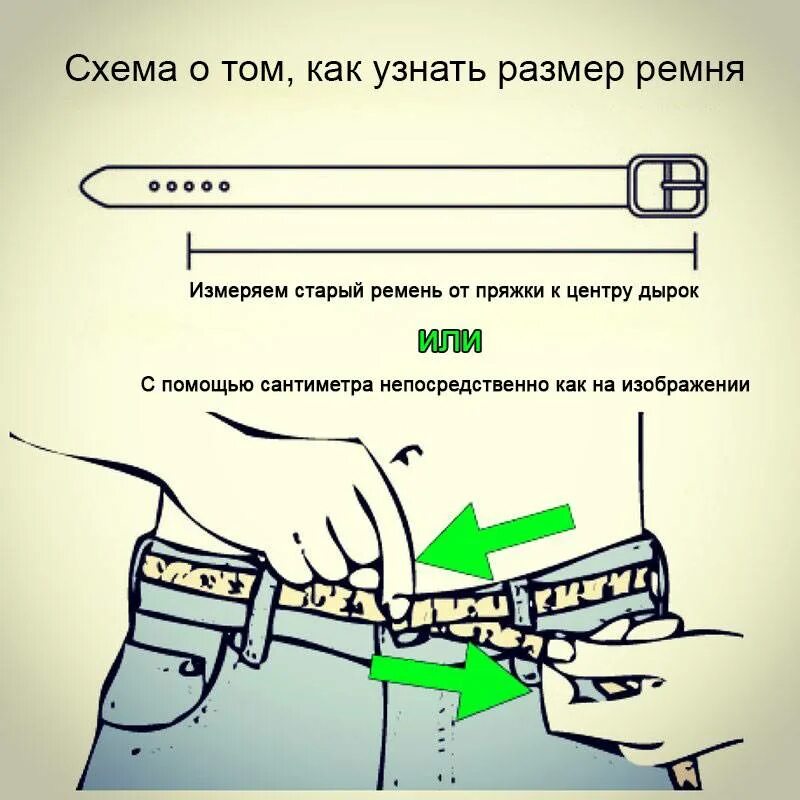 Схема о том, как узнать размер ремня

Измеряем старый ремень от пряжки к центру дырок

ИЛИ

С помощью сантиметра непосредственно как на изображении