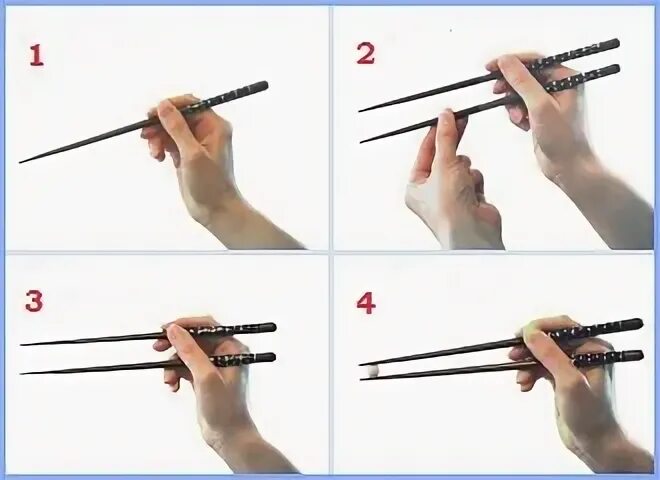 1

2

3

4