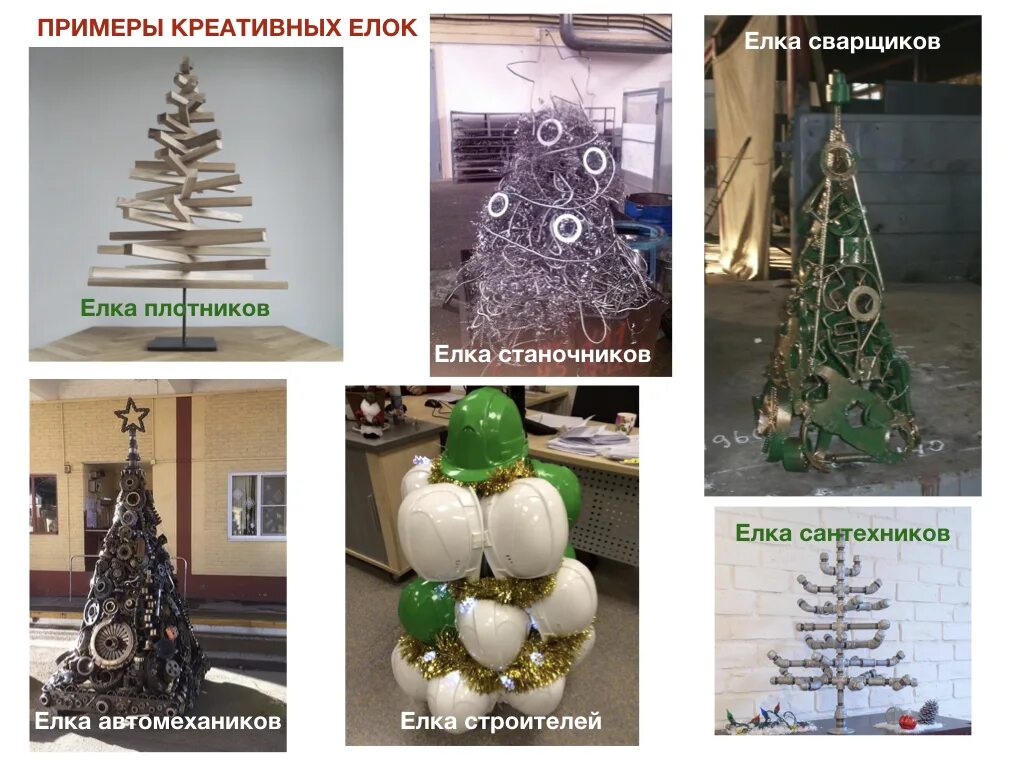 ПРИМЕРЫ КРЕАТИВНЫХ ЕЛОК

Елка плотников

Елка станочников

Елка сварщиков

Елка автомехаников

Елка строителей

Елка сантехников