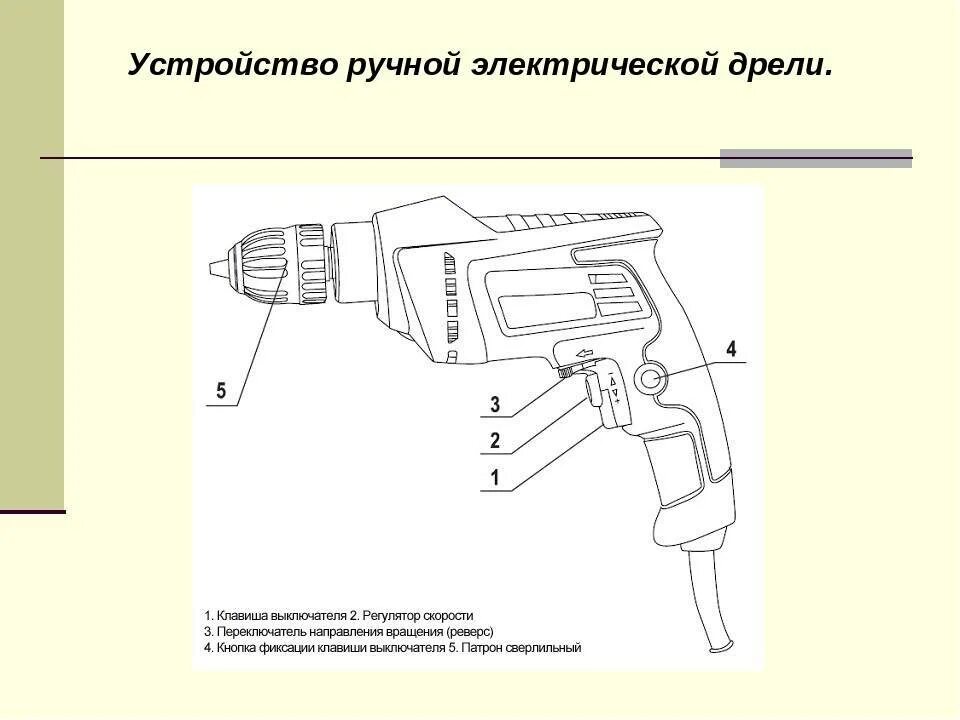 Устройство ручной электрической дрели.

5

4

3

2

1

1. Клавиша выключателя 2. Регулятор скорости
3. Переключатель направления вращения (реверс)
4. Кнопка фиксации клавиши выключателя 5. Патрон сверлильный