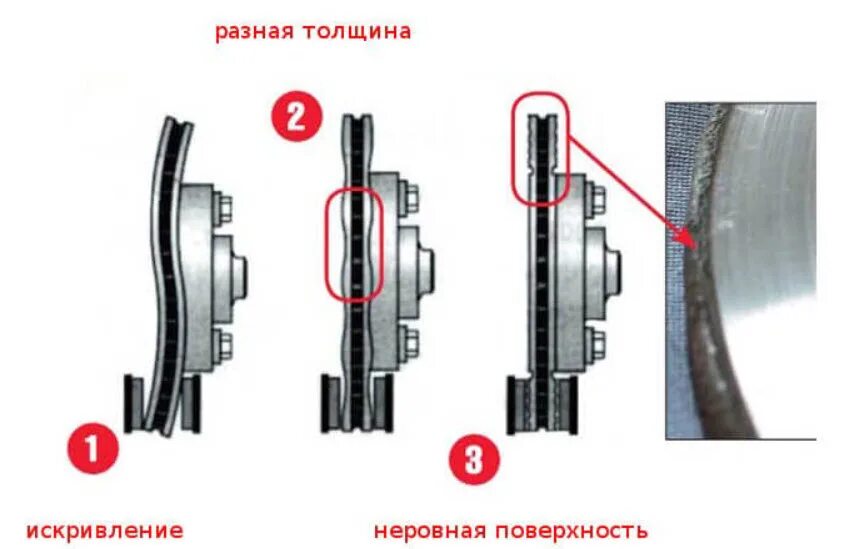 разная толщина

2

1

3

искривление

неровная поверхность