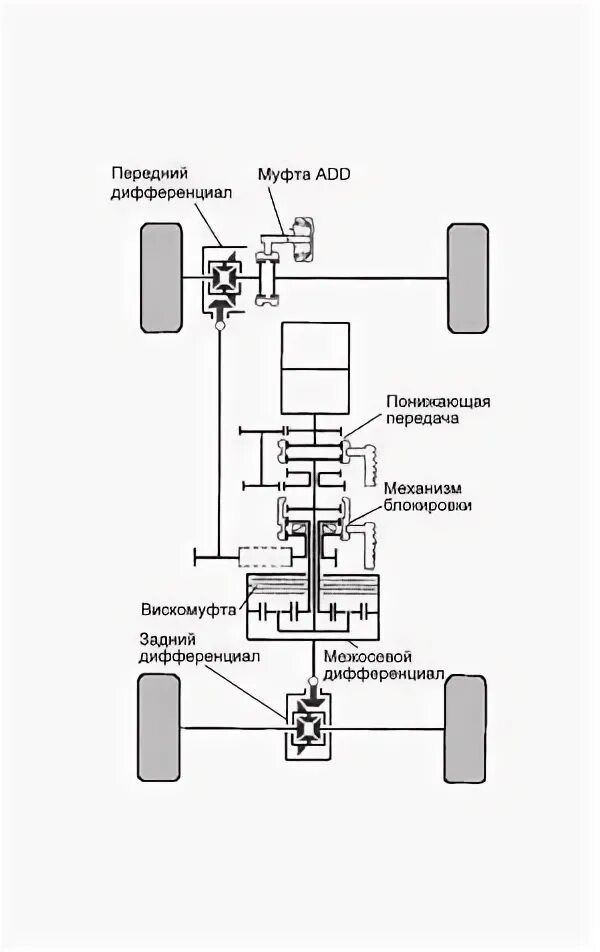 Передний дифференциал

Муфта ADD

Понижающая передача

Механизм блокировки

Вискомуфта

Задний дифференциал

Межосевой дифференциал