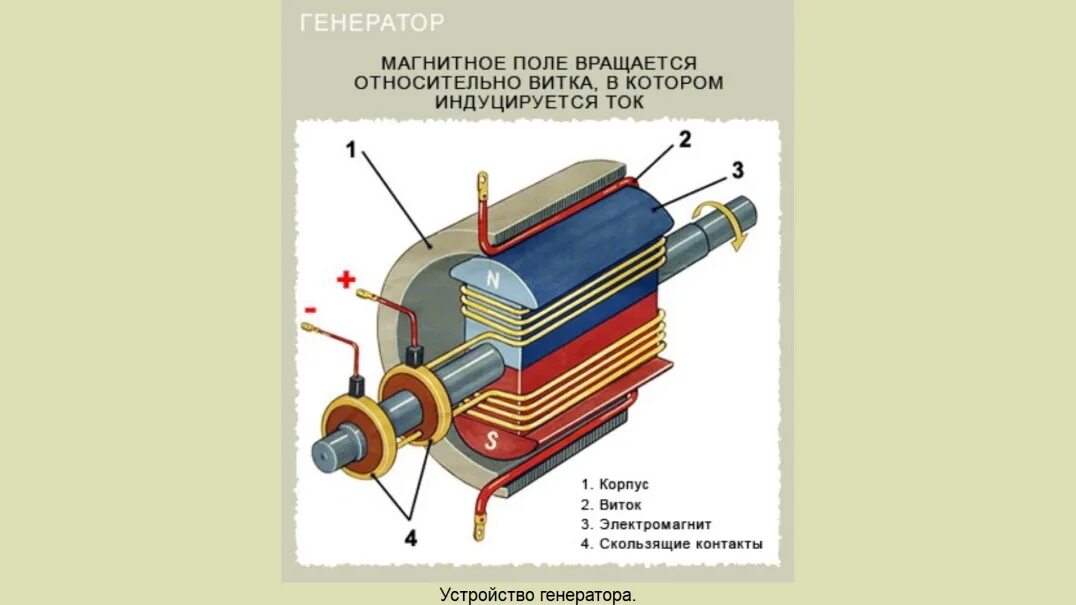 ГЕНЕРАТОР

МАГНИТНОЕ ПОЛЕ ВРАЩАЕТСЯ ОТНОСИТЕЛЬНО ВИТКА, В КОТОРОМ ИНДУЦИРУЕТСЯ ТОК

1
2
3
+
-
N
S
4

1. Корпус
2. Виток
3. Электромагнит
4. Скользящие контакты

Устройство генератора.