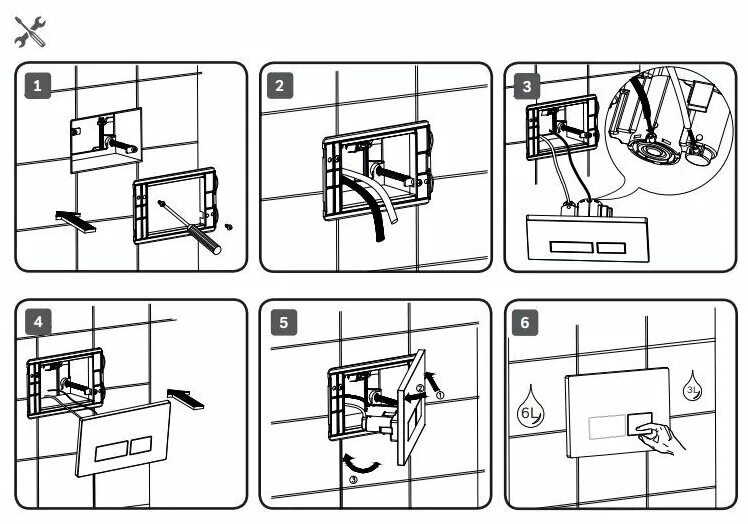 1

2

3

4

5
②
①
③

6
6L
3L