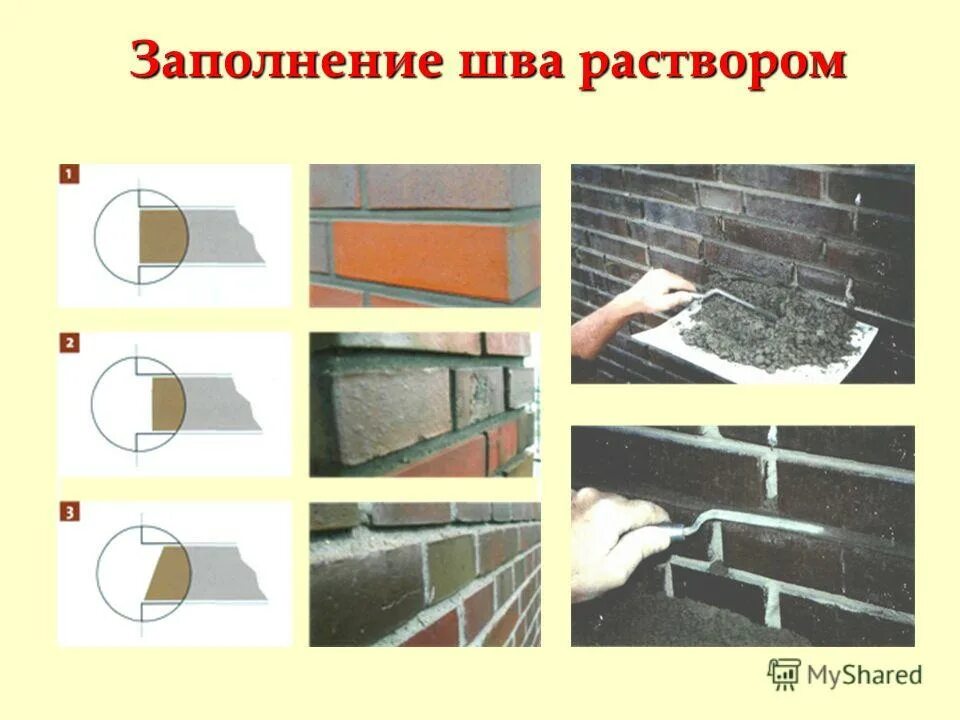 Заполнение шва раствором

1

2

3

MyShared