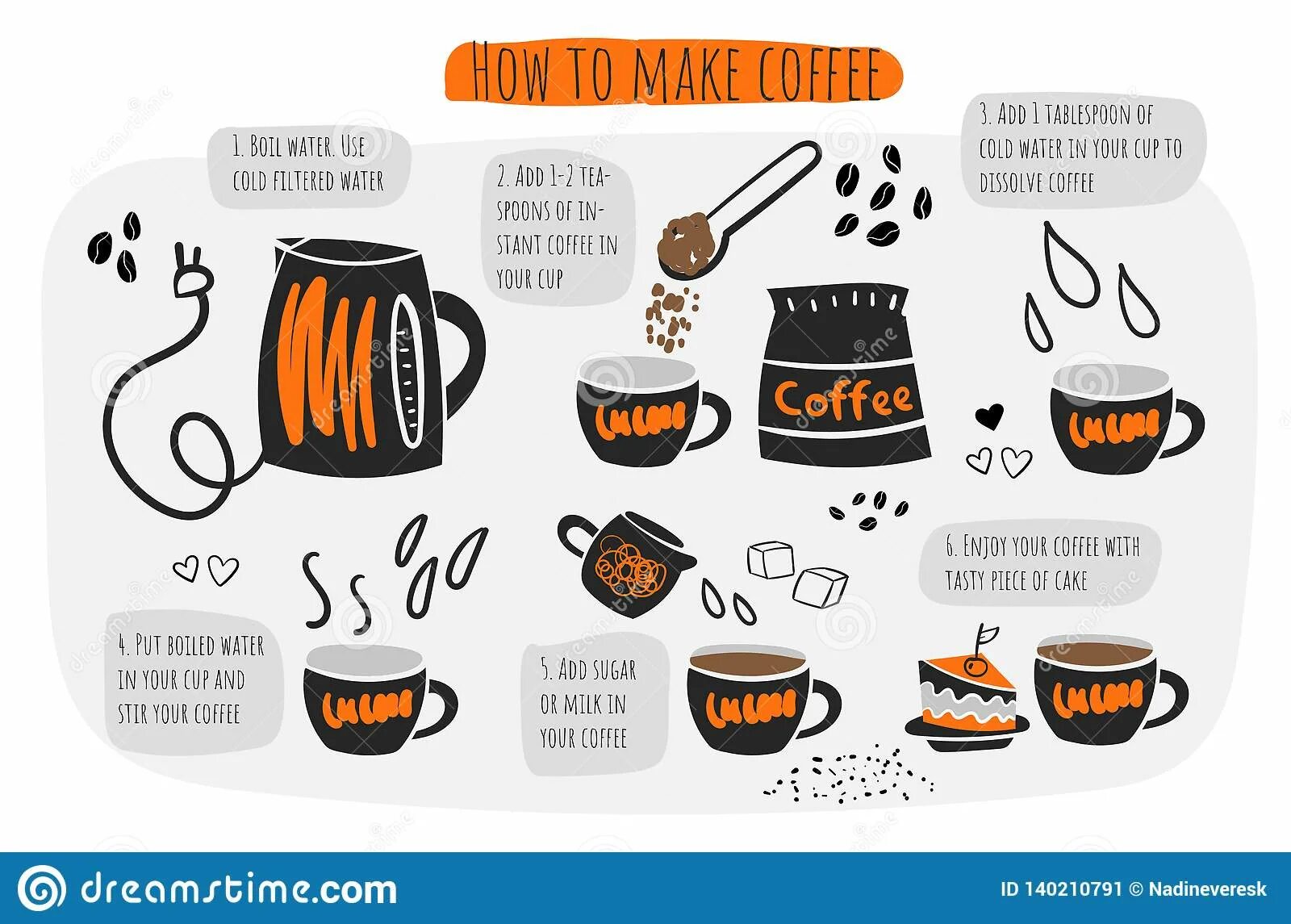 HOW TO MAKE COFFEE

1. BOIL WATER. USE COLD FILTERED WATER

2. ADD 1-2 TEASPOONS OF INSTANT COFFEE IN YOUR CUP

3. ADD 1 TABLESPOON OF COLD WATER IN YOUR CUP TO DISSOLVE COFFEE

Coffee

4. PUT BOILED WATER IN YOUR CUP AND STIR YOUR COFFEE

5. ADD SUGAR OR MILK IN YOUR COFFEE

6. ENJOY YOUR COFFEE WITH TASTY PIECE OF CAKE

dreamstime.com

ID 140210791 © Nadineveresk