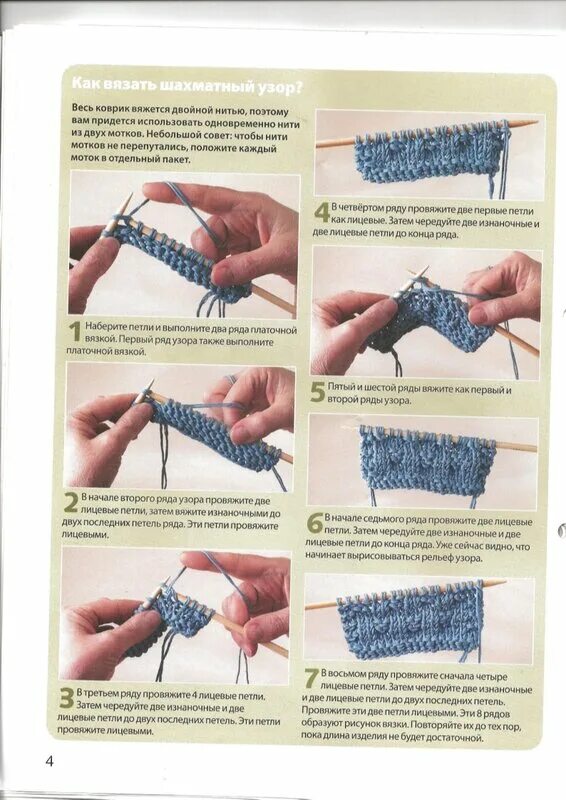 Как вязать шахматный узор?

Весь коврик вяжется двойной нитью, поэтому вам придется использовать одновременно нити из двух мотков. Небольшой совет: чтобы нити мотков не перепутались, положите каждый моток в отдельный пакет.

1 Наберите петли и выполните два ряда платочной вязкой. Первый ряд узора также выполните платочной вязкой.

2 В начале второго ряда узора провяжите две лицевые петли, затем вяжите изнаночными до двух последних петель ряда. Эти петли провяжите лицевыми.

3 В третьем ряду провяжите 4 лицевые петли. Затем чередуйте две изнаночные и две лицевые петли до двух последних петель. Эти петли провяжите лицевыми.

4 В четвёртом ряду провяжите две первые петли как лицевые. Затем чередуйте две изнаночные и две лицевые петли до конца ряда.

5 Пятый и шестой ряды вяжите как первый и второй ряды узора.

6 В начале седьмого ряда провяжите две лицевые петли. Затем чередуйте две изнаночные и две лицевые петли до конца ряда. Уже сейчас видно, что начинает вырисовываться рельеф узора.

7 В восьмом ряду провяжите сначала четыре лицевые петли. Затем чередуйте две изнаночные и две лицевые петли до двух последних петель. Провяжите эти две петли лицевыми. Эти 8 рядов образуют рисунок вязки. Повторяйте их до тех пор, пока длина изделия не будет достаточной.

4