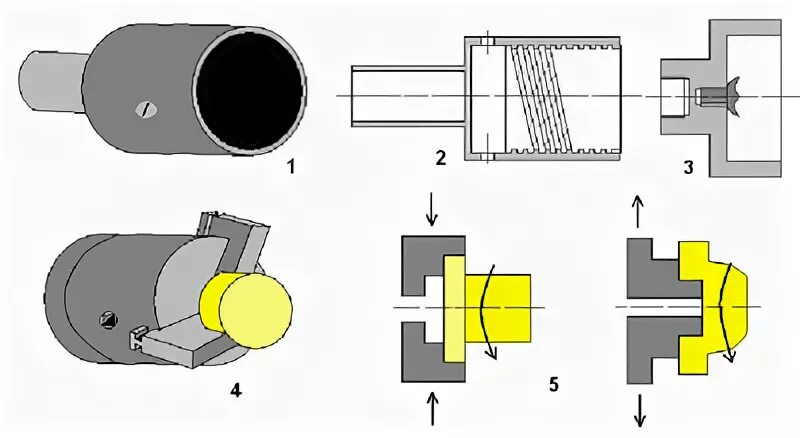 1
2
3
4
5