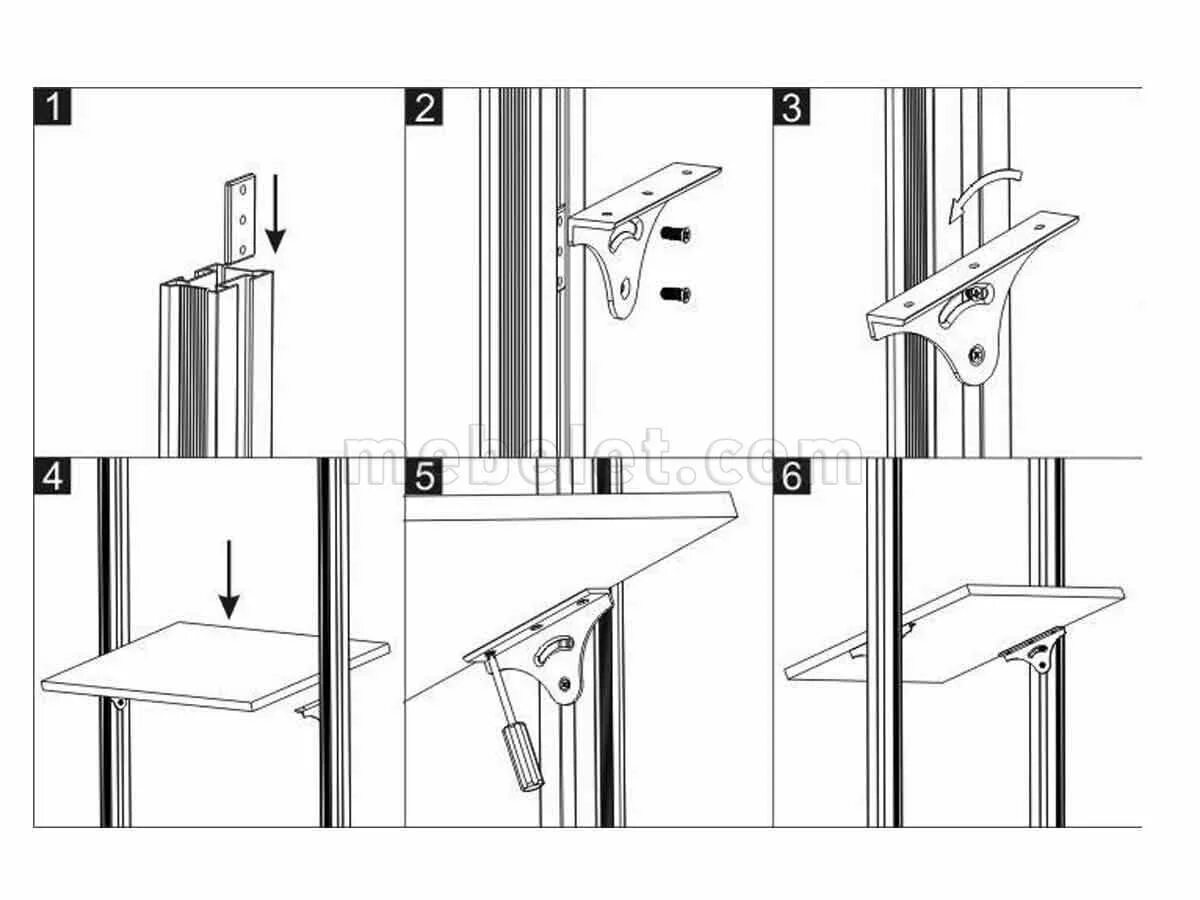 1
2
3
mebelet.com
4
5
6