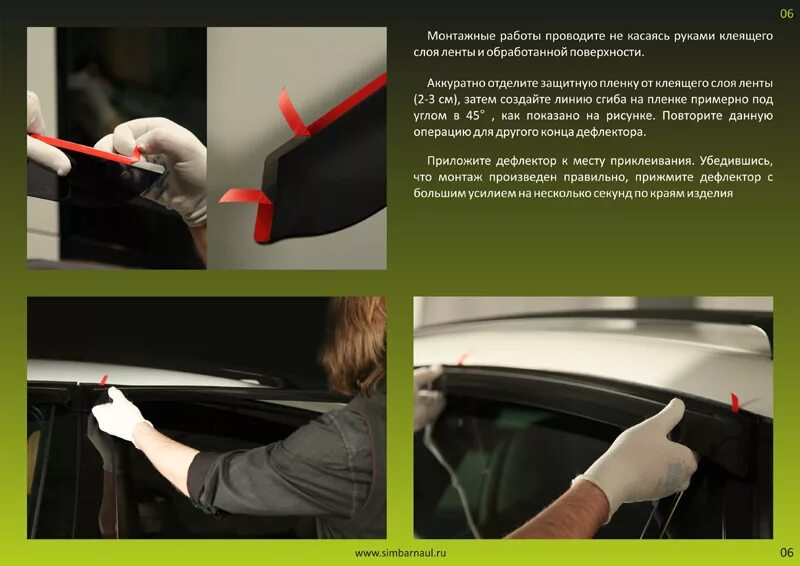 06

Монтажные работы проводите не касаясь руками клеящего слоя ленты и обработанной поверхности.

Аккуратно отделите защитную пленку от клеящего слоя ленты (2-3 см), затем создайте линию сгиба на пленке примерно под углом в 45° , как показано на рисунке. Повторите данную операцию для другого конца дефлектора.

Приложите дефлектор к месту приклеивания. Убедившись, что монтаж произведен правильно, прижмите дефлектор с большим усилием на несколько секунд по краям изделия

www.simbarnaul.ru

06