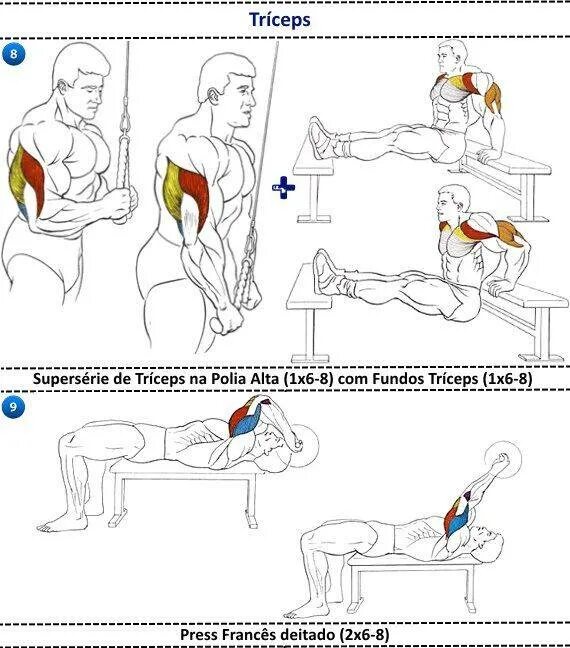 Tríceps

8

Supersérie de Tríceps na Polia Alta (1x6-8) com Fundos Tríceps (1x6-8)

9

Press Francês deitado (2x6-8)