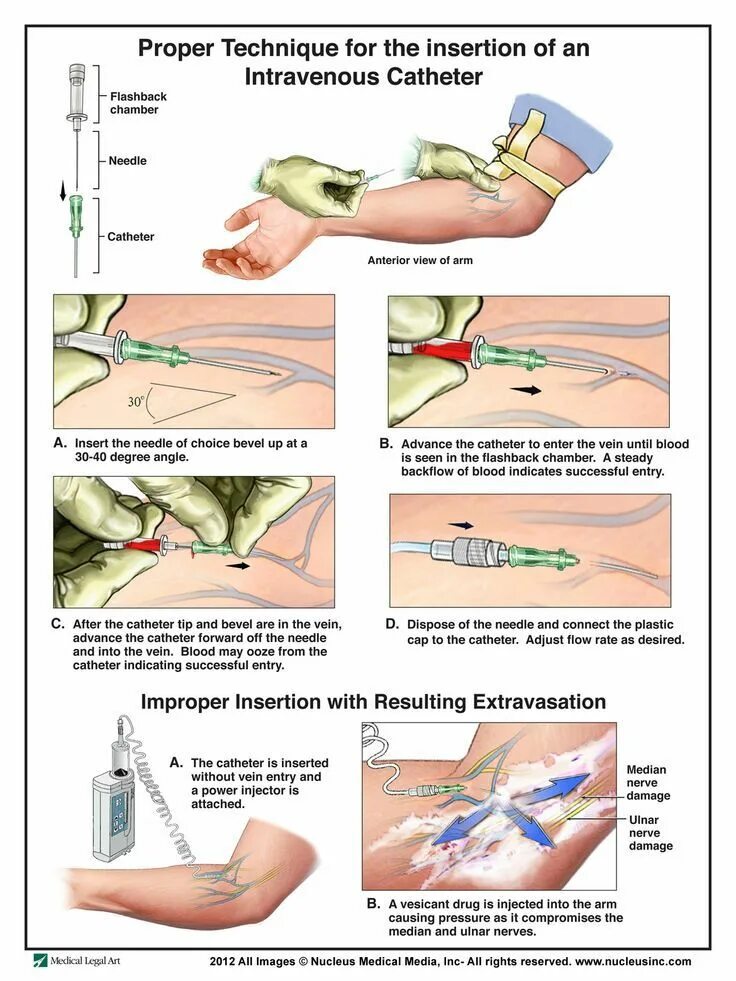 Proper Technique for the insertion of an Intravenous Catheter

Flashback chamber

Needle

Catheter

Anterior view of arm

30°

A. Insert the needle of choice bevel up at a 30-40 degree angle.

B. Advance the catheter to enter the vein until blood is seen in the flashback chamber. A steady backflow of blood indicates successful entry.

C. After the catheter tip and bevel are in the vein, advance the catheter forward off the needle and into the vein. Blood may ooze from the catheter indicating successful entry.

D. Dispose of the needle and connect the plastic cap to the catheter. Adjust flow rate as desired.

Improper Insertion with Resulting Extravasation

A. The catheter is inserted without vein entry and a power injector is attached.

Median nerve damage

Ulnar nerve damage

B. A vesicant drug is injected into the arm causing pressure as it compromises the median and ulnar nerves.

Medical Legal Art

2012 All Images © Nucleus Medical Media, Inc- All rights reserved. www.nucleusinc.com