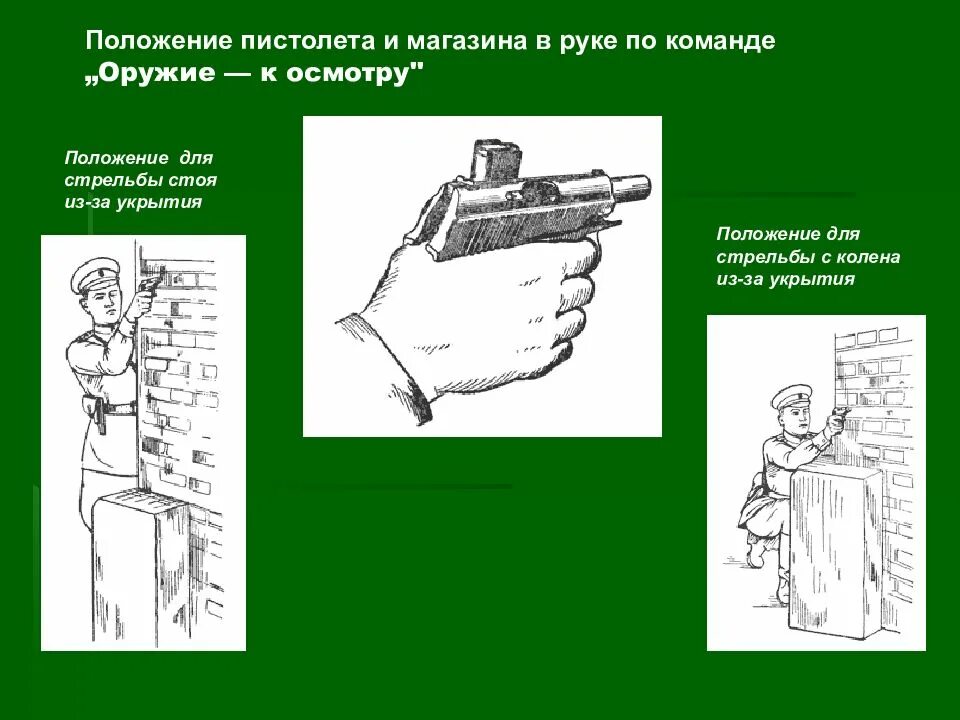 Положение пистолета и магазина в руке по команде „Оружие — к осмотру"

Положение для стрельбы стоя из-за укрытия

Положение для стрельбы с колена из-за укрытия