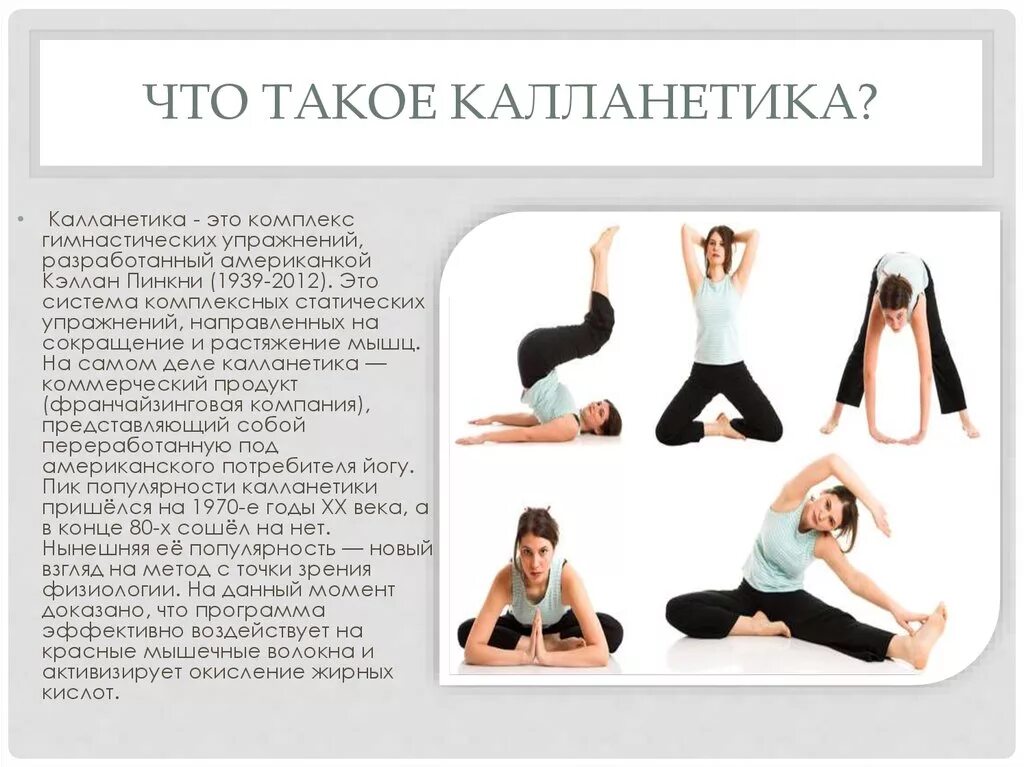 ЧТО ТАКОЕ КАЛЛАНЕТИКА?

• Калланетика - это комплекс гимнастических упражнений, разработанный американкой Кэллан Пинкни (1939-2012). Это система комплексных статических упражнений, направленных на сокращение и растяжение мышц. На самом деле калланетика — коммерческий продукт (франчайзинговая компания), представляющий собой переработанную под американского потребителя йогу. Пик популярности калланетики пришёлся на 1970-е годы XX века, а в конце 80-х сошёл на нет. Нынешняя её популярность — новый взгляд на метод с точки зрения физиологии. На данный момент доказано, что программа эффективно воздействует на красные мышечные волокна и активизирует окисление жирных кислот.