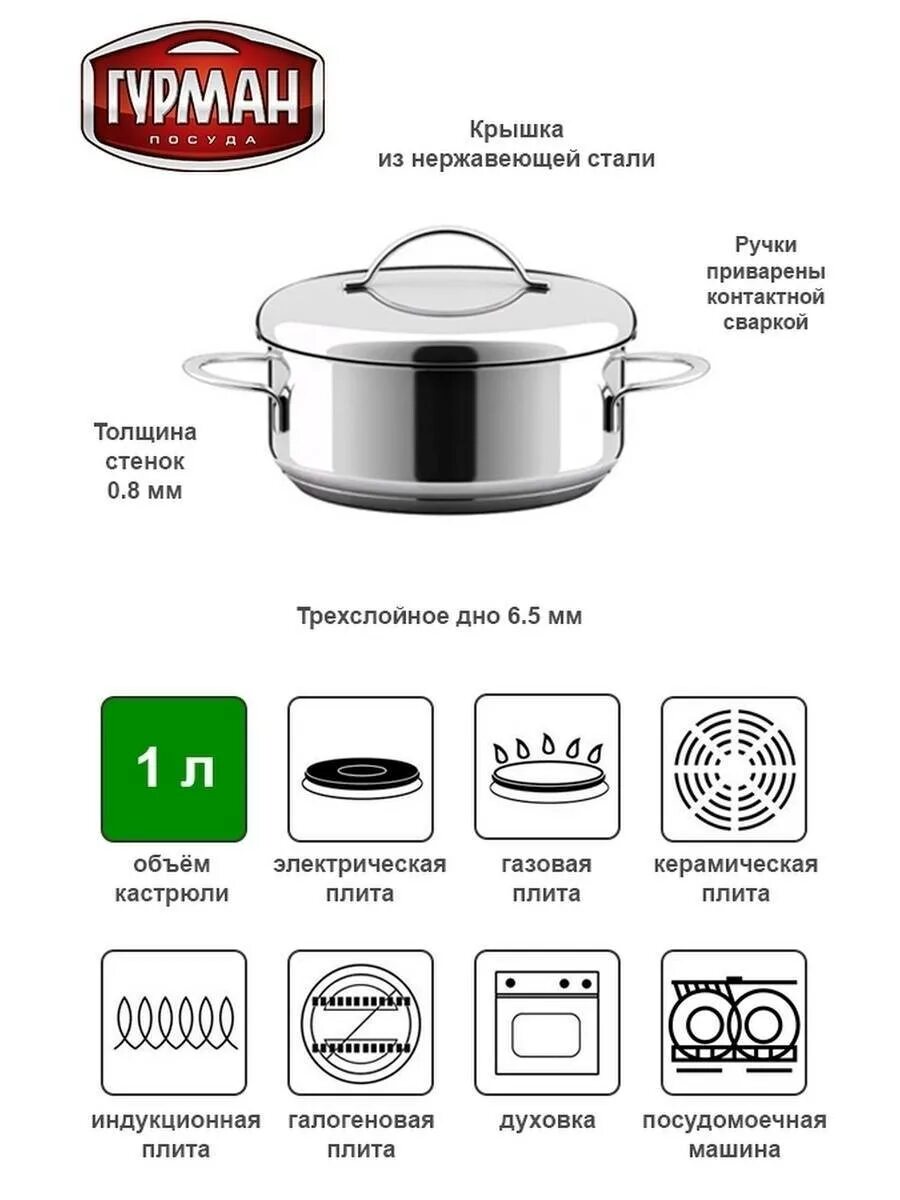 ГУРМАН
ПОСУДА

Крышка из нержавеющей стали

Ручки приварены контактной сваркой

Толщина стенок 0.8 мм

Трехслойное дно 6.5 мм

1 л

объём кастрюли

электрическая плита

газовая плита

керамическая плита

индукционная плита

галогеновая плита

духовка

посудомоечная машина