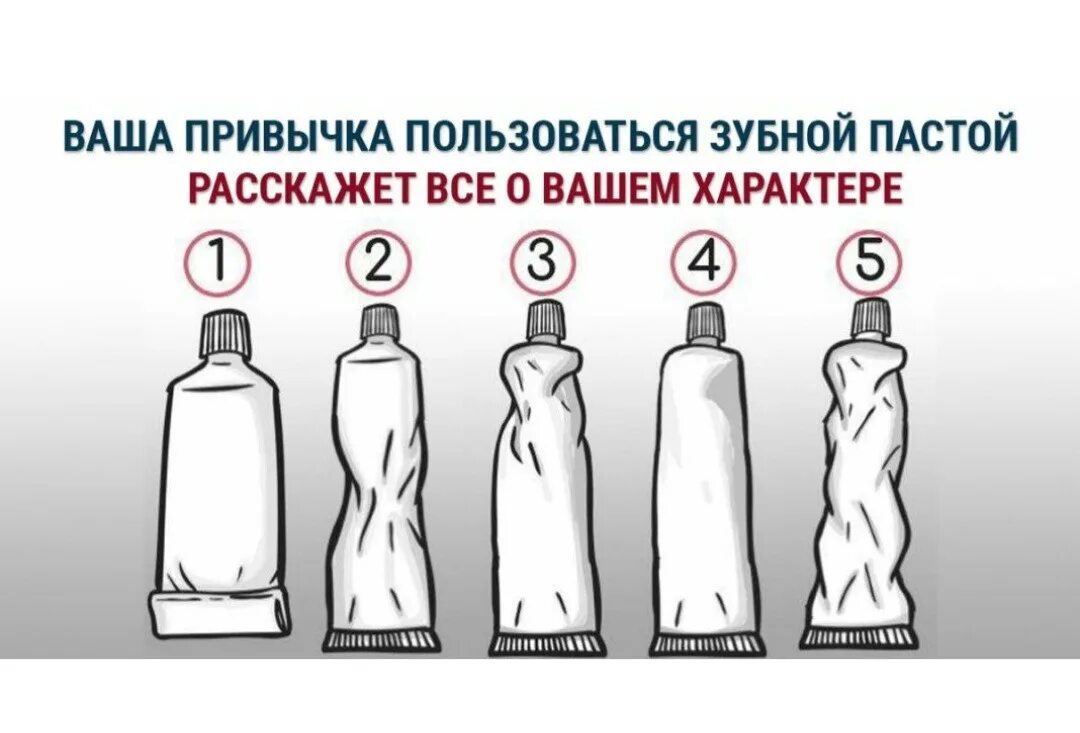 ВАША ПРИВЫЧКА ПОЛЬЗОВАТЬСЯ ЗУБНОЙ ПАСТОЙ
РАССКАЖЕТ ВСЕ О ВАШЕМ ХАРАКТЕРЕ

1 2 3 4 5