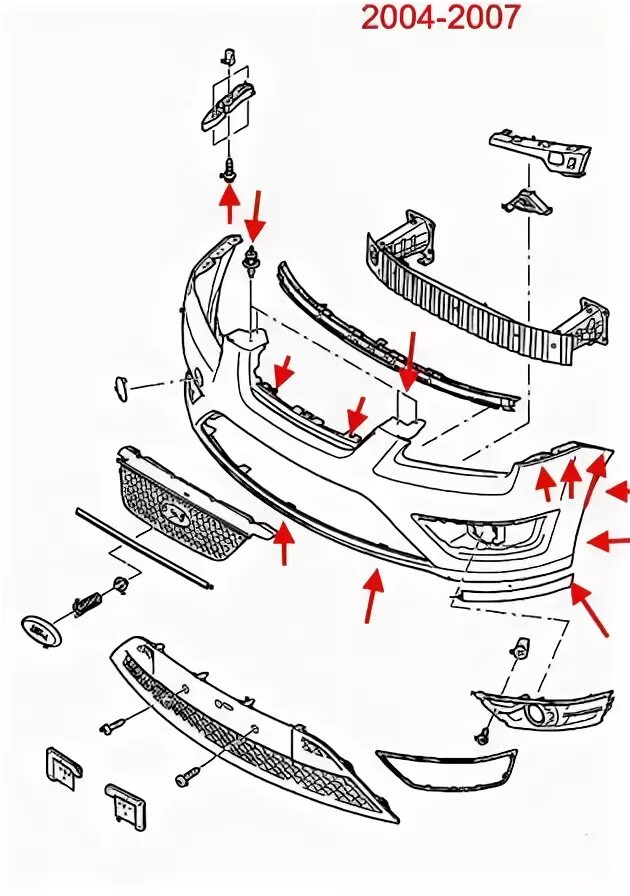 2004-2007