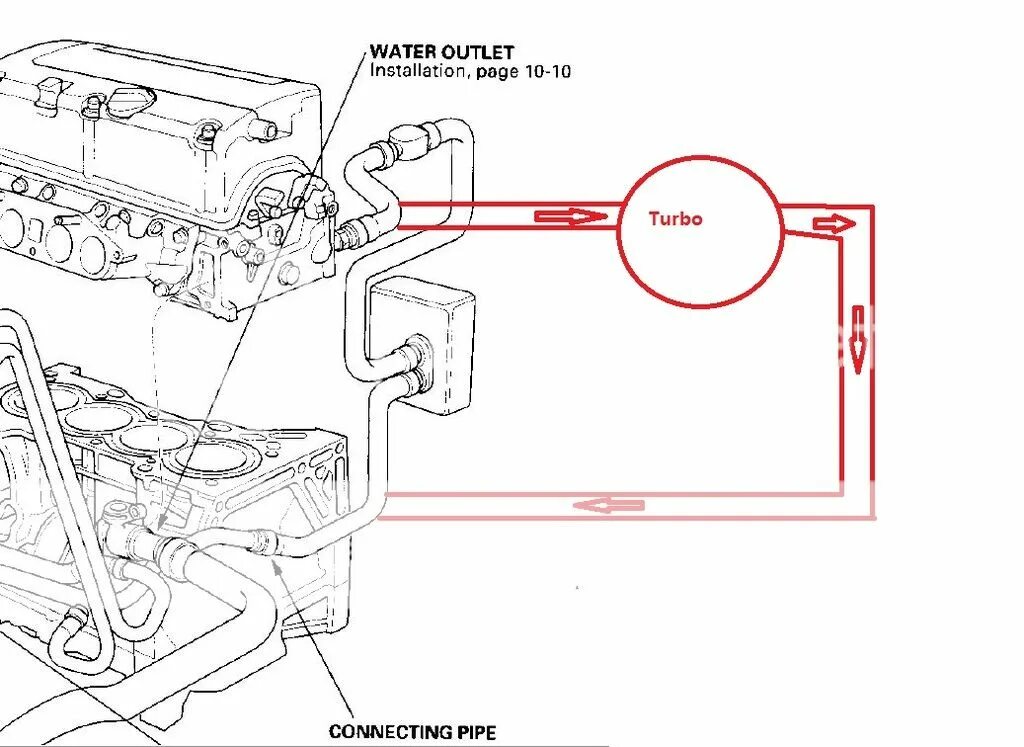 WATER OUTLET
Installation, page 10-10

Turbo

CONNECTING PIPE