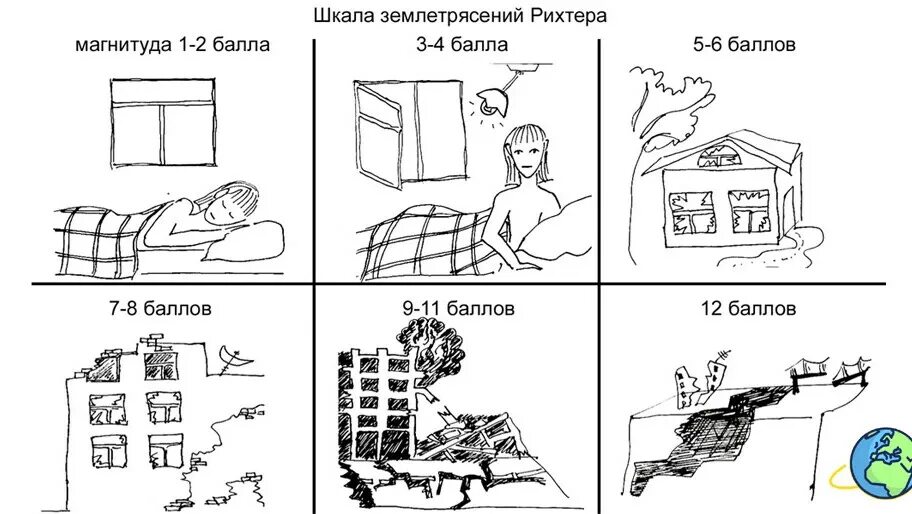 Шкала землетрясений Рихтера

магнитуда 1-2 балла

3-4 балла

5-6 баллов

7-8 баллов

9-11 баллов

12 баллов