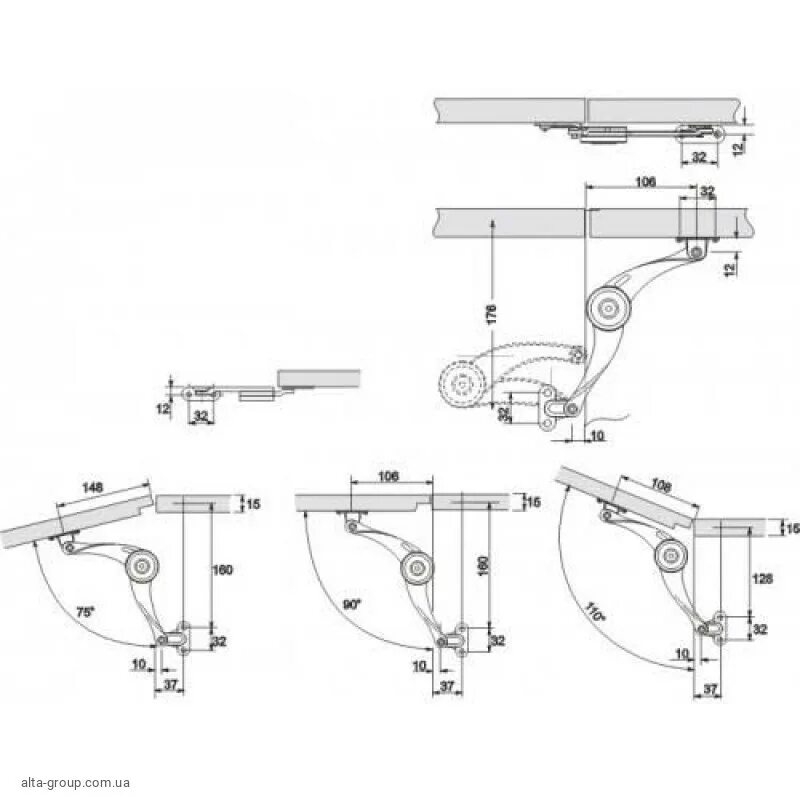 32
12
106
32
12
176
32
10
12
32
148
15
160
75°
32
10
37
106
15
160
90°
32
10
37
108
15
128
110°
32
10
37
alta-group.com.ua