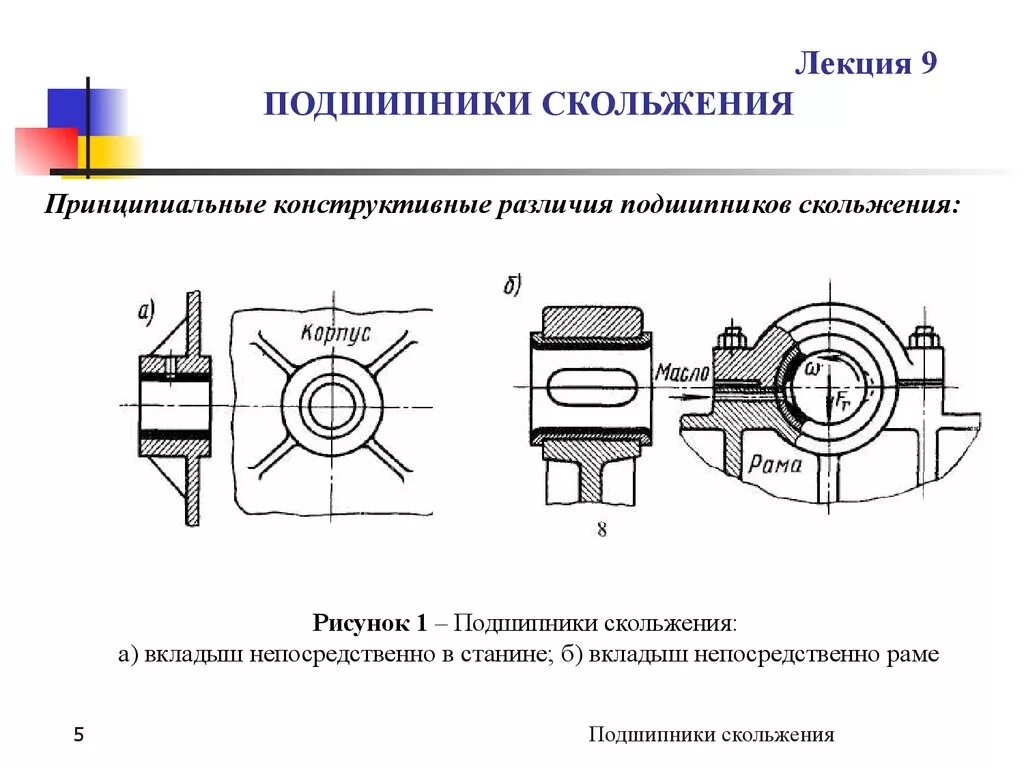 Лекция 9
ПОДШИПНИКИ СКОЛЬЖЕНИЯ

Принципиальные конструктивные различия подшипников скольжения:

а)

Корпус

б)

Масло

$\omega$

$F_r$

Рама

8

Рисунок 1 – Подшипники скольжения:
а) вкладыш непосредственно в станине; б) вкладыш непосредственно раме

5

Подшипники скольжения