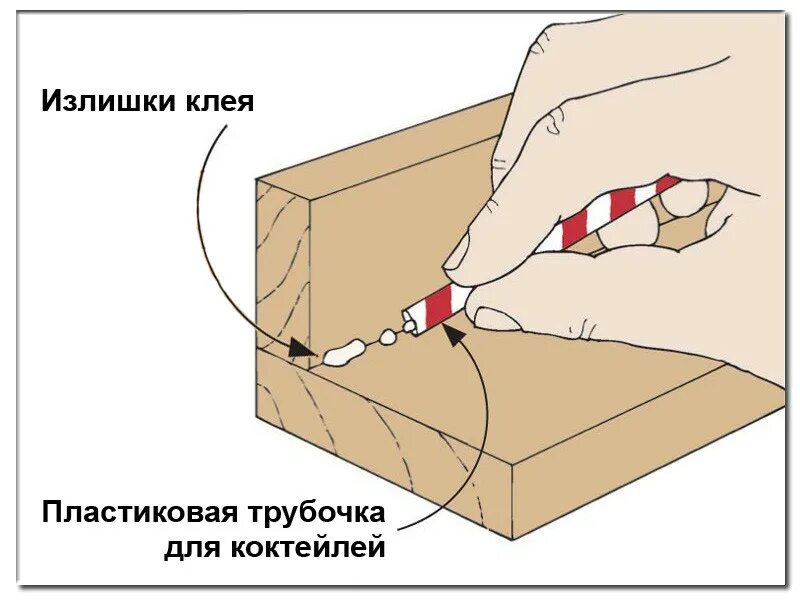 Излишки клея

Пластиковая трубочка для коктейлей