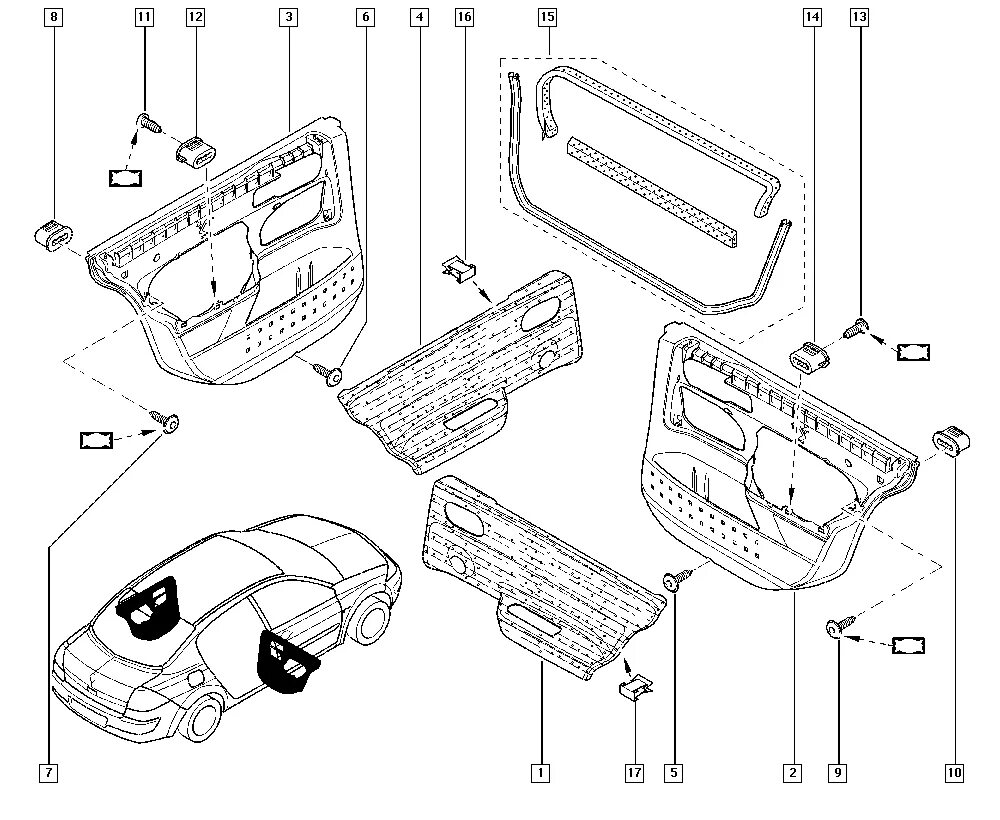 8
11
12
3
6
4
16
15
14
13
7
1
17
5
2
9
10