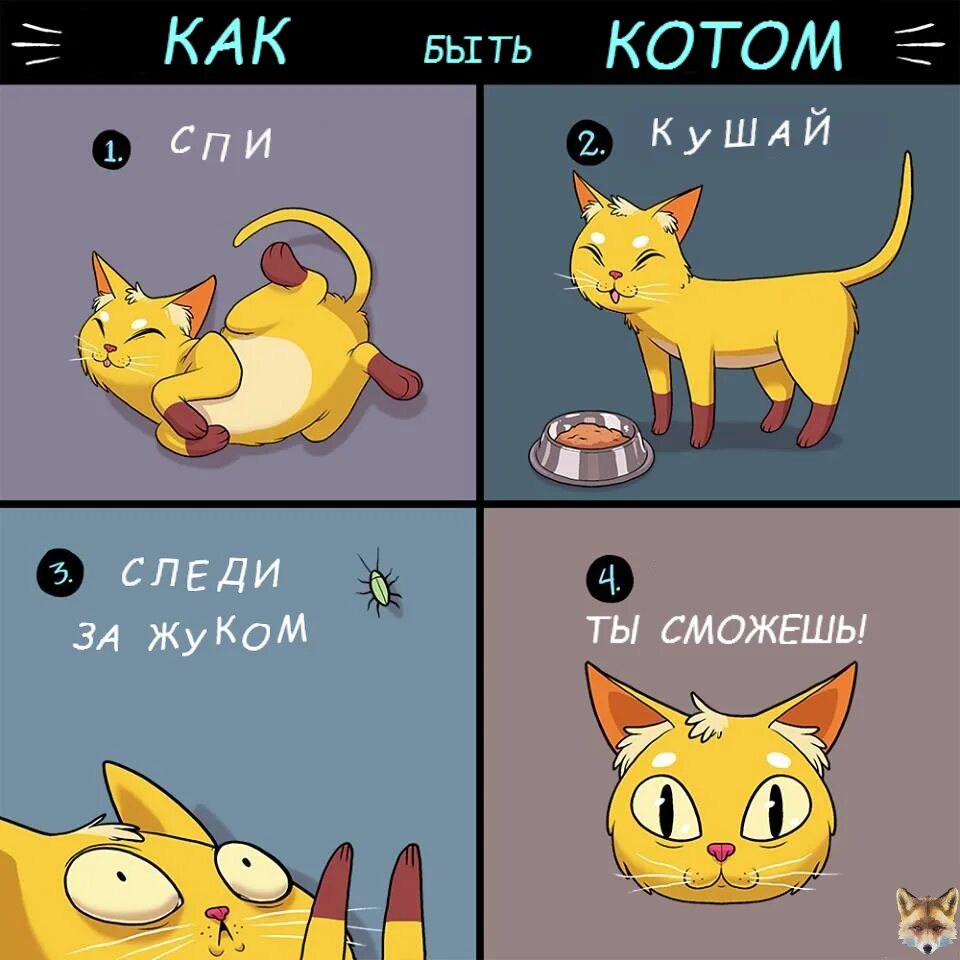 КАК БЫТЬ КОТОМ

1. СПИ

2. КУШАЙ

3. СЛЕДИ ЗА ЖУКОМ

4. ТЫ СМОЖЕШЬ!