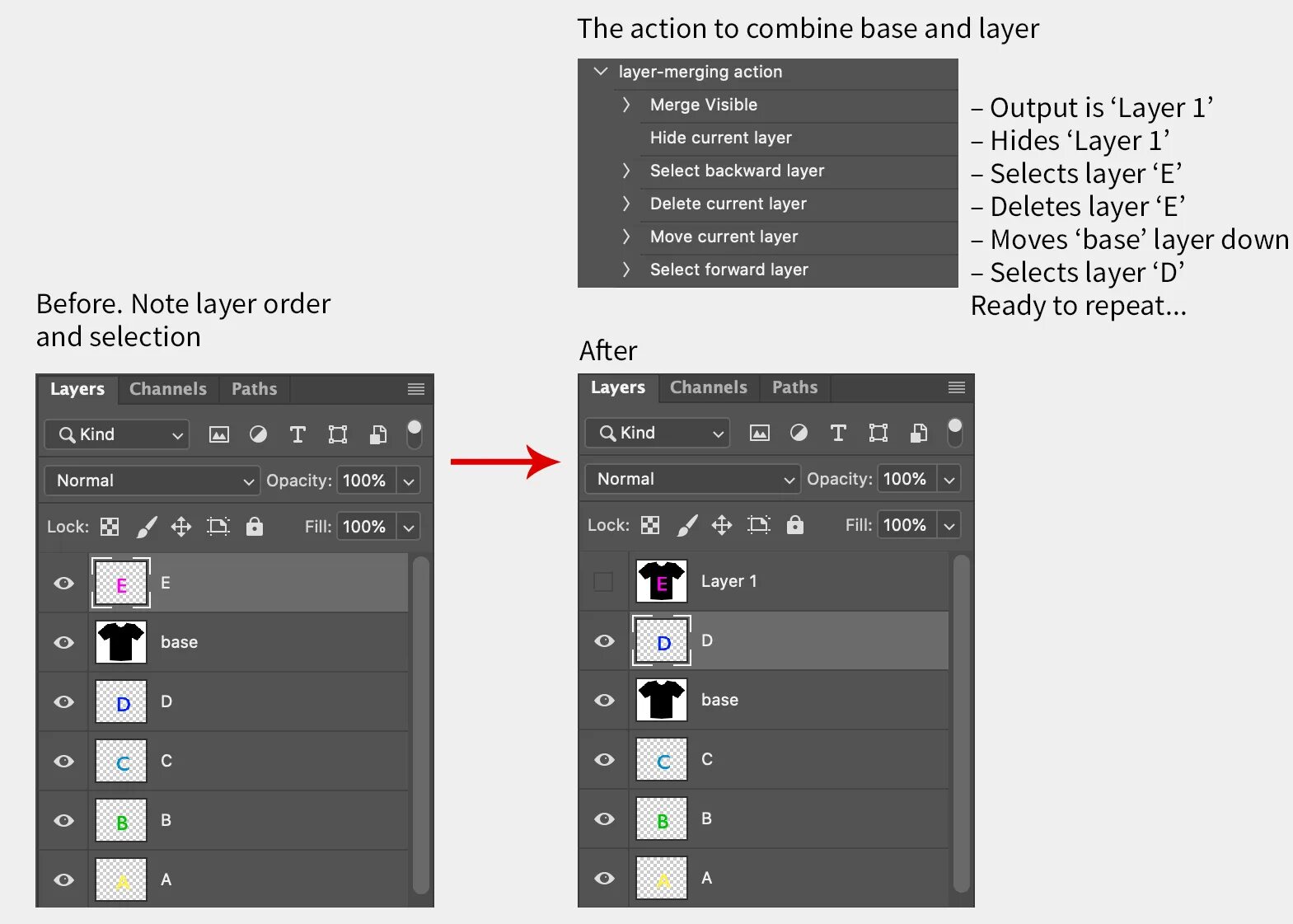 The action to combine base and layer

layer-merging action
Merge Visible
Hide current layer
Select backward layer
Delete current layer
Move current layer
Select forward layer

– Output is ‘Layer 1’
– Hides ‘Layer 1’
– Selects layer ‘E’
– Deletes layer ‘E’
– Moves ‘base’ layer down
– Selects layer ‘D’
Ready to repeat...

Before. Note layer order and selection

Layers Channels Paths
Kind
Normal Opacity: 100%
Lock: Fill: 100%
E E
base
D D
C C
B B
A A

After

Layers Channels Paths
Kind
Normal Opacity: 100%
Lock: Fill: 100%
E Layer 1
D D
base
C C
B B
A A