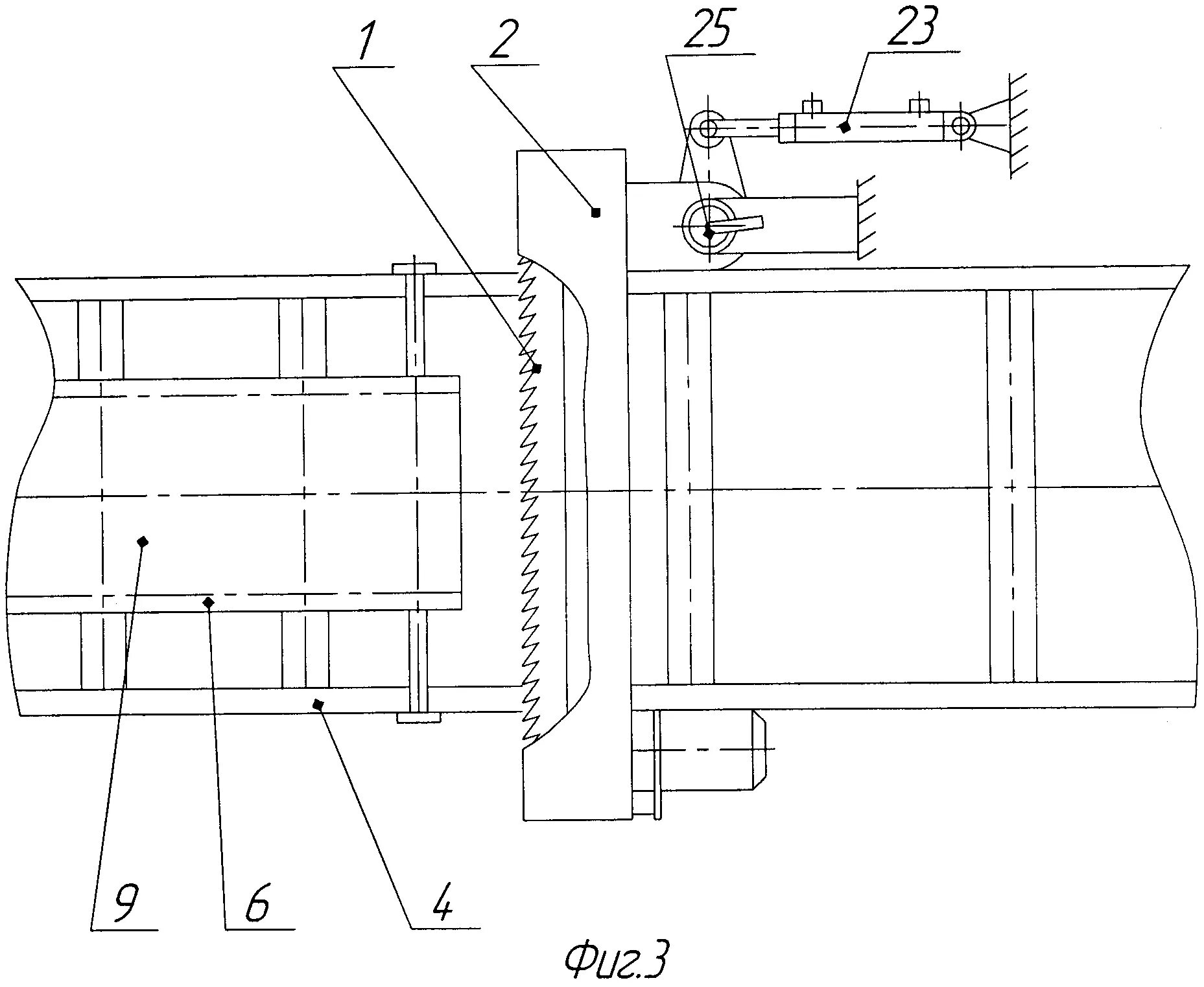 1
2
25
23
9
6
4
Фиг.3