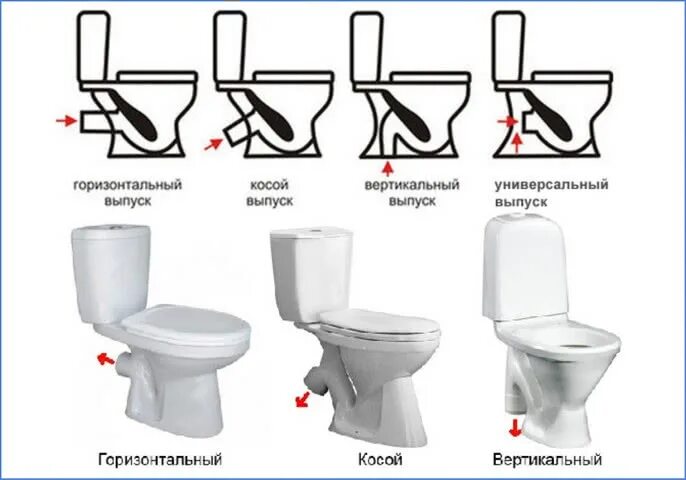 горизонтальный выпуск

косой выпуск

вертикальный выпуск

универсальный выпуск

Горизонтальный

Косой

Вертикальный