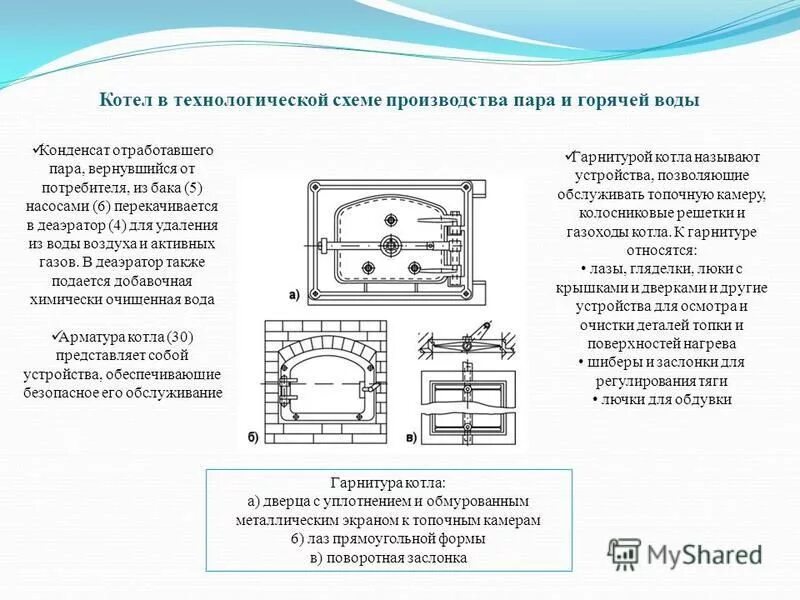 Котел в технологической схеме производства пара и горячей воды

✓Конденсат отработавшего пара, вернувшийся от потребителя, из бака (5) насосами (6) перекачивается в деаэратор (4) для удаления из воды воздуха и активных газов. В деаэратор также подается добавочная химически очищенная вода

✓Арматура котла (30) представляет собой устройства, обеспечивающие безопасное его обслуживание

а)

б)

в)

✓Гарнитурой котла называют устройства, позволяющие обслуживать топочную камеру, колосниковые решетки и газоходы котла. К гарнитуре относятся:
• лазы, гляделки, люки с крышками и дверками и другие устройства для осмотра и очистки деталей топки и поверхностей нагрева
• шиберы и заслонки для регулирования тяги
• лючки для обдувки

Гарнитура котла:
а) дверца с уплотнением и обмурованным металлическим экраном к топочным камерам
б) лаз прямоугольной формы
в) поворотная заслонка

MyShared