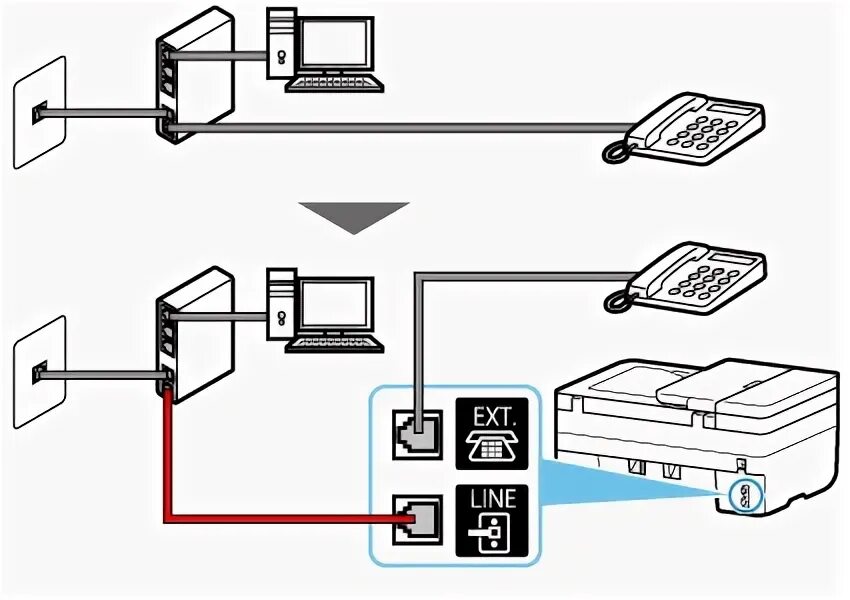 EXT.

LINE