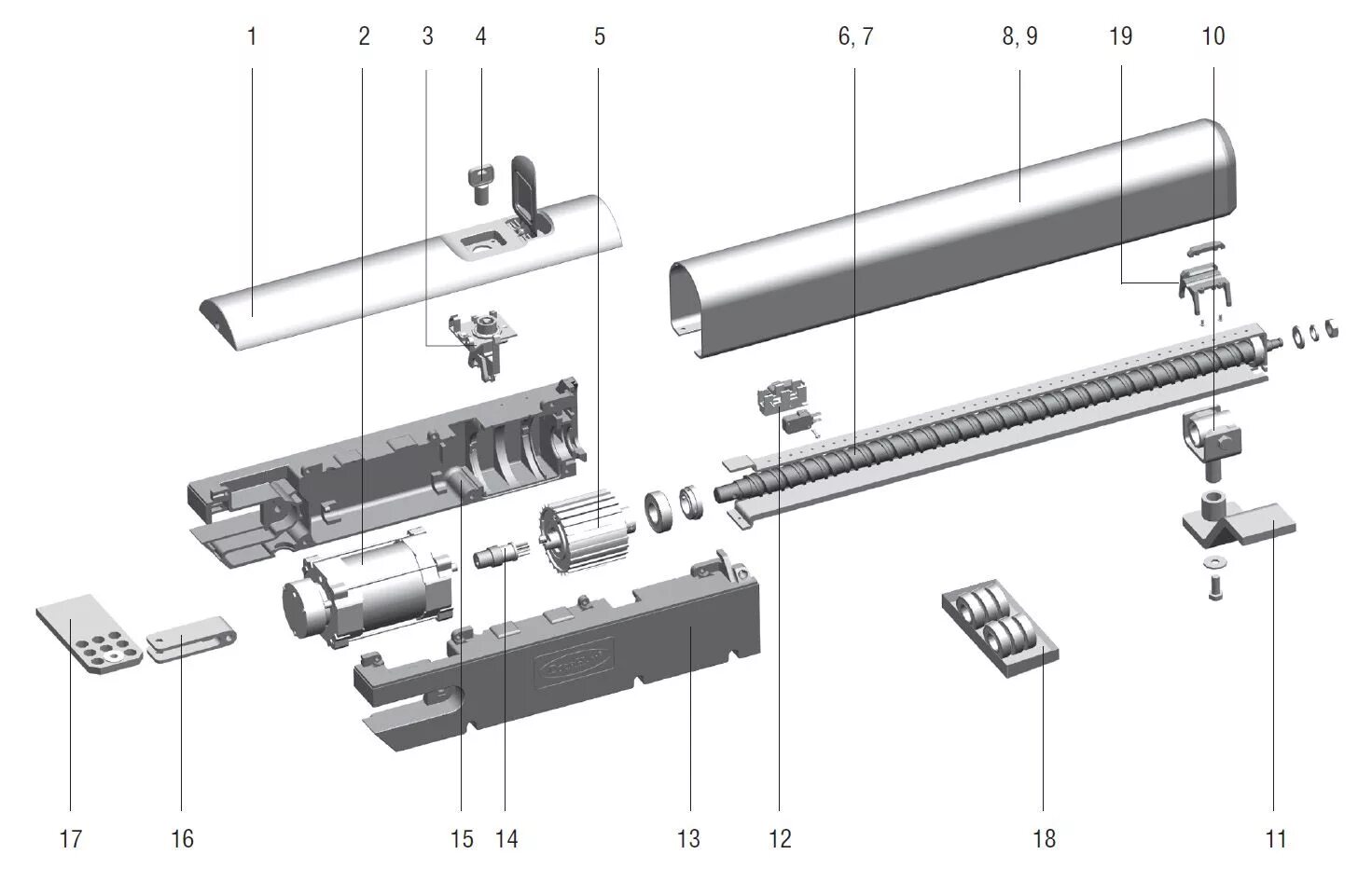 1 2 3 4 5 6, 7 8, 9 19 10

17 16 15 14 13 12 18 11