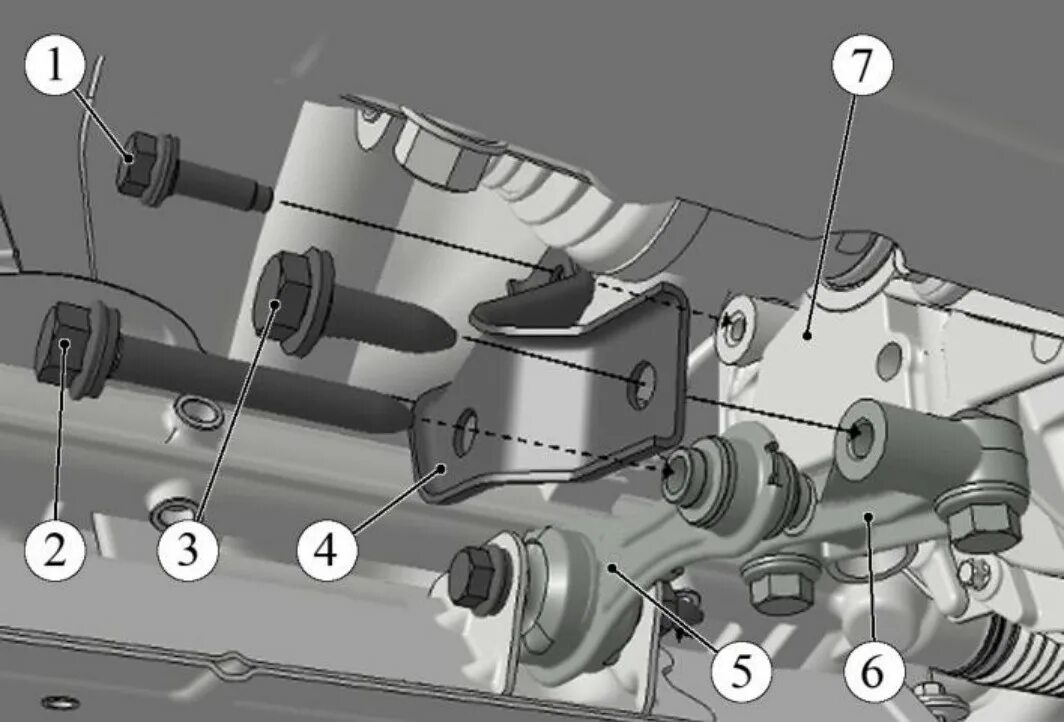 1
7
2
3
4
5
6