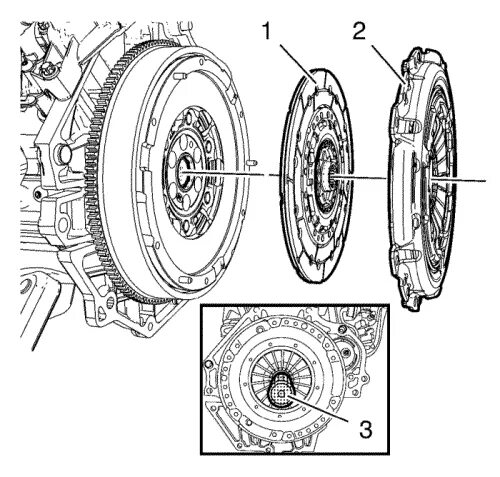 1
2
3