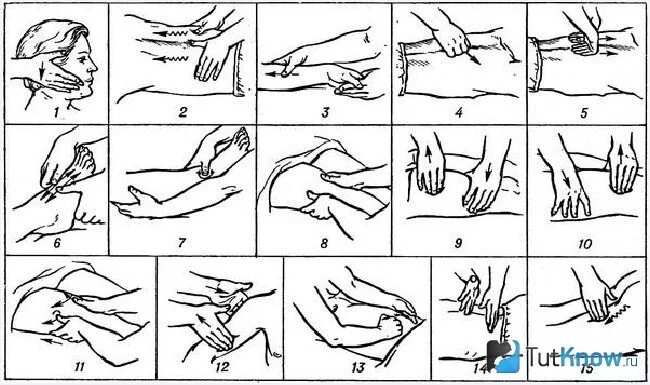 1
2
3
4
5
6
7
8
9
10
11
12
13
14
15
TutKnow.ru