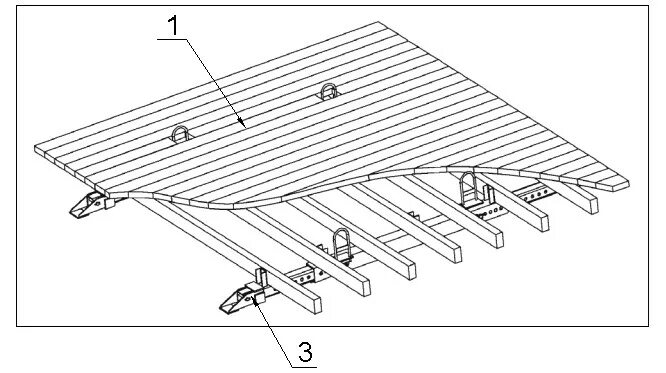 1

3