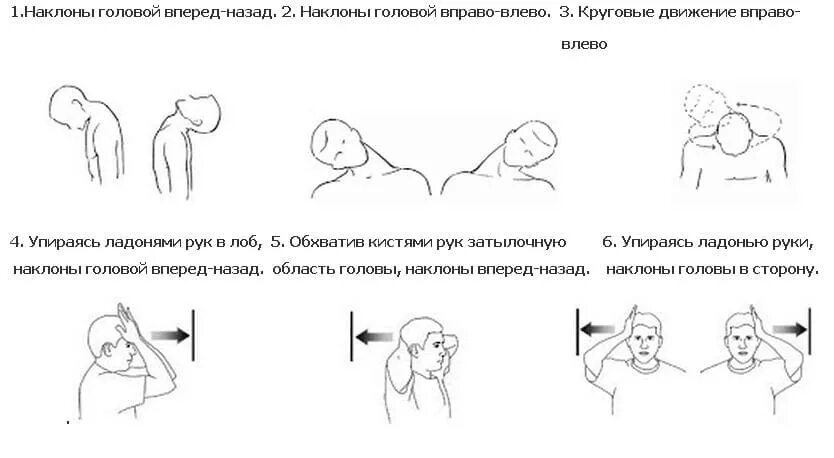 1.Наклоны головой вперед-назад. 2. Наклоны головой вправо-влево. 3. Круговые движение вправо-влево

4. Упираясь ладонями рук в лоб, наклоны головой вперед-назад.

5. Обхватив кистями рук затылочную область головы, наклоны вперед-назад.

6. Упираясь ладонью руки, наклоны головы в сторону.