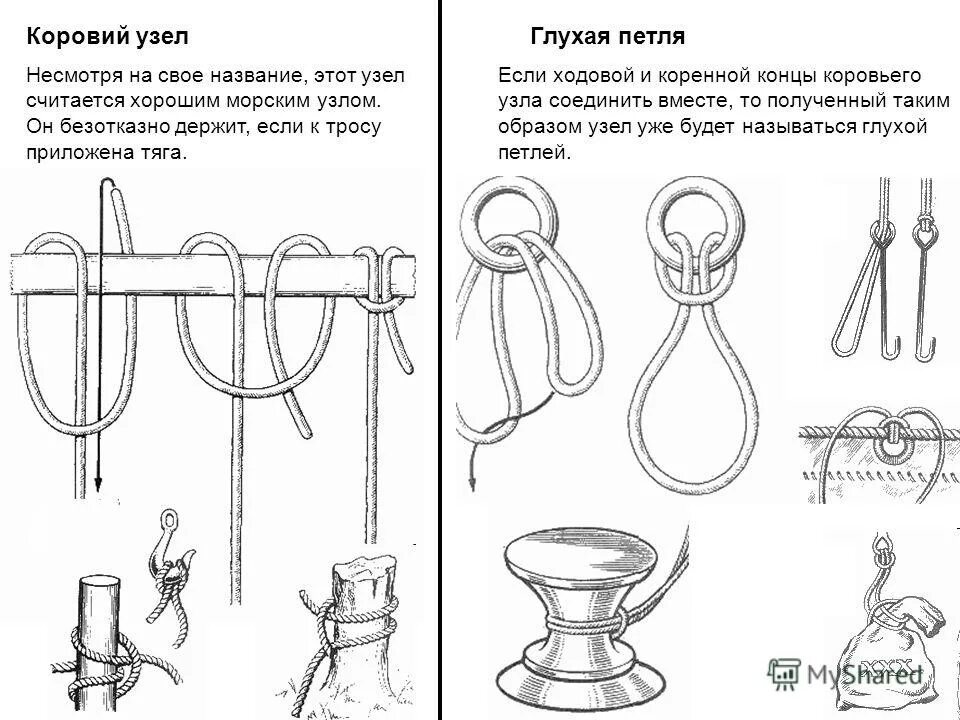 Коровий узел

Несмотря на свое название, этот узел считается хорошим морским узлом. Он безотказно держит, если к тросу приложена тяга.

Глухая петля

Если ходовой и коренной концы коровьего узла соединить вместе, то полученный таким образом узел уже будет называться глухой петлей.

MyShared